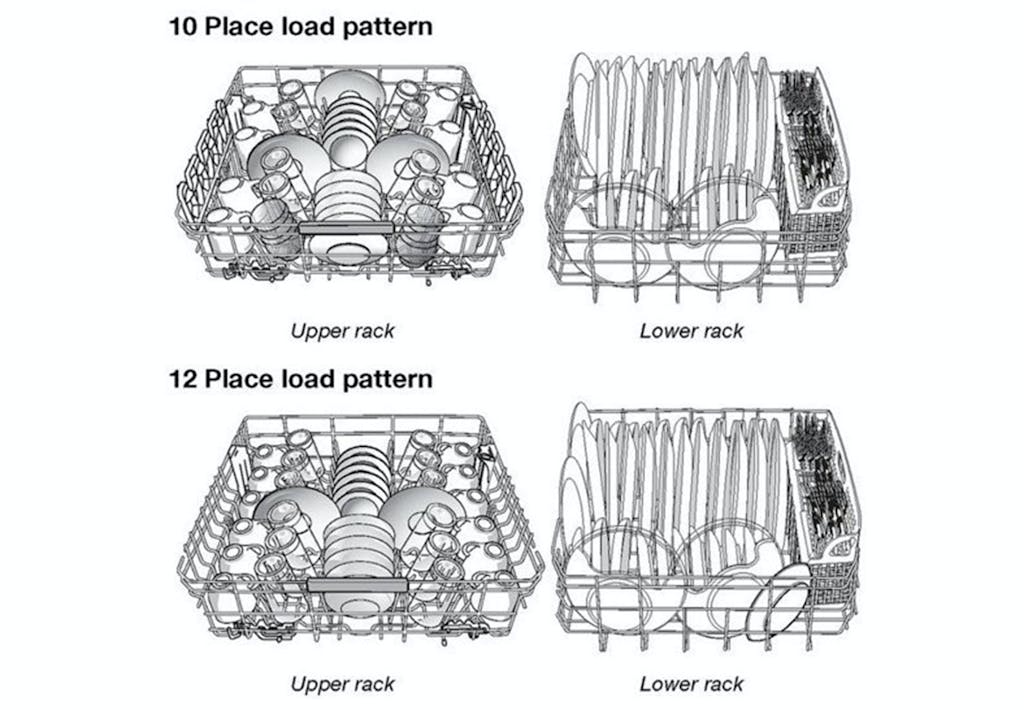 10 Place load pattern

Upper rack

Lower rack

12 Place load pattern

Upper rack

Lower rack