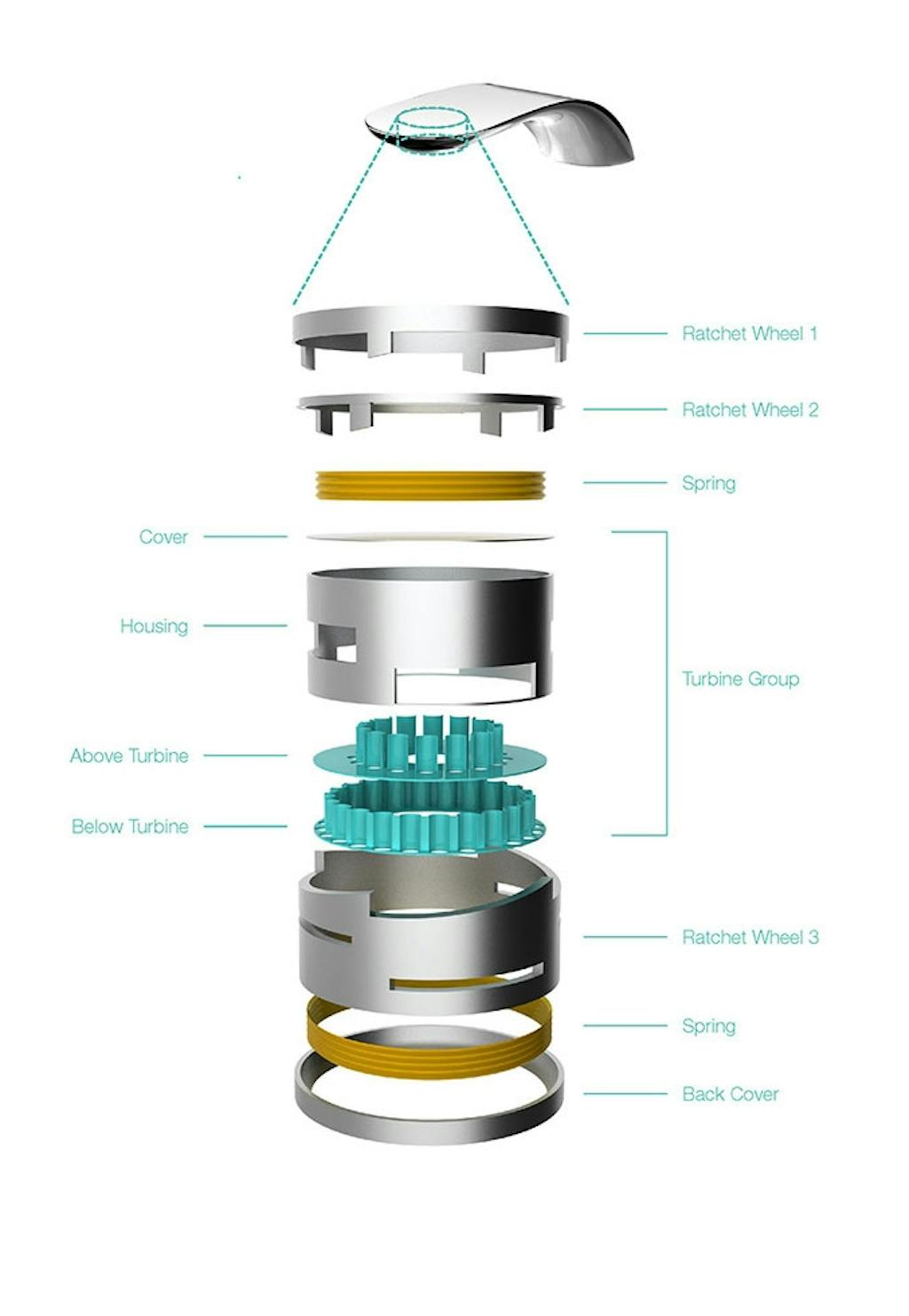 Ratchet Wheel 1

Ratchet Wheel 2

Spring

Cover

Housing

Turbine Group

Above Turbine

Below Turbine

Ratchet Wheel 3

Spring

Back Cover