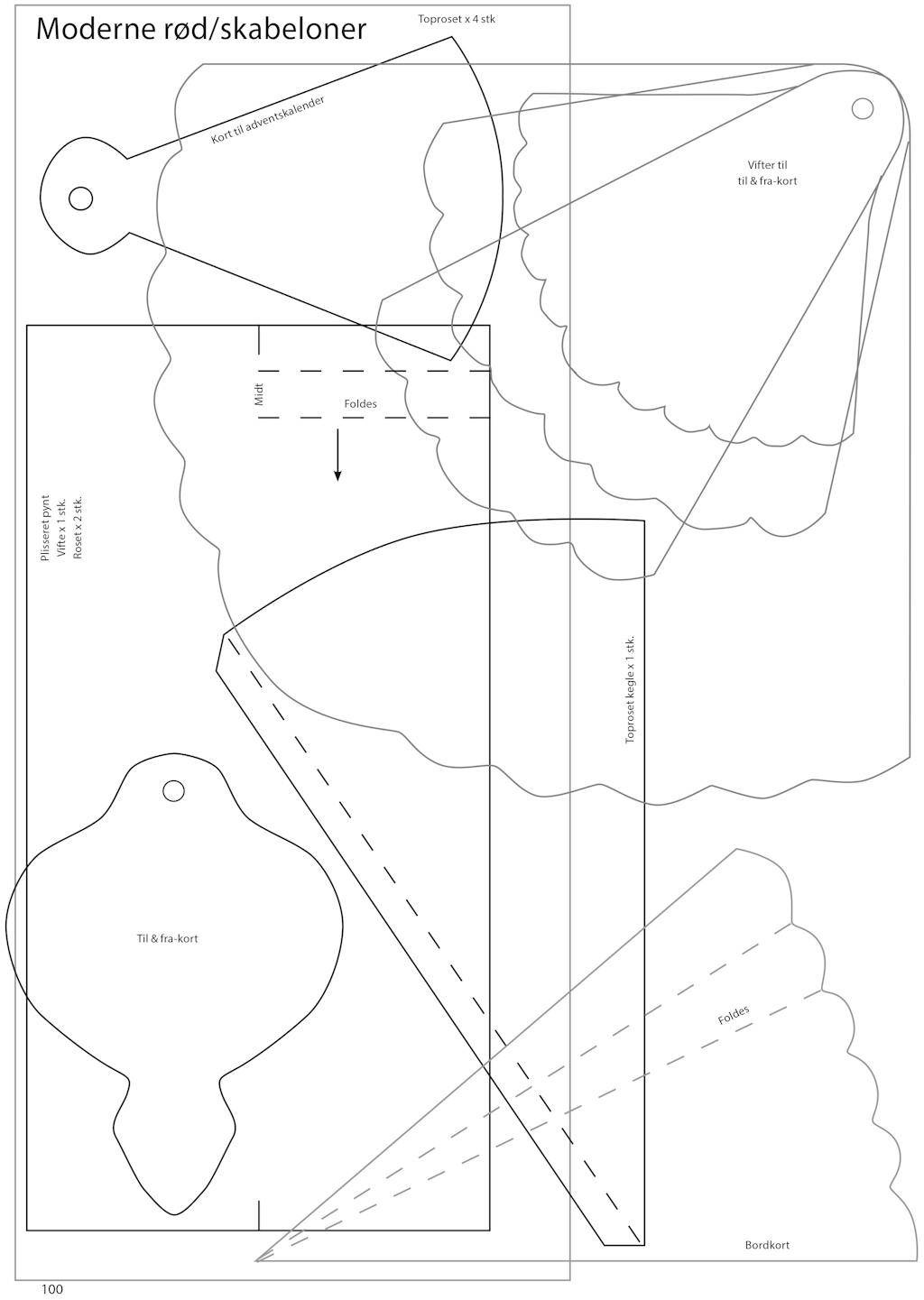 Moderne rød/skabeloner

Toproset x 4 stk

Kort til adventskalender

Vifter til
til & fra-kort

Midt

Foldes

Plisseret pynt
Vifte x 1 stk.
Roset x 2 stk.

Toproset kegle x 1 stk.

Til & fra-kort

Foldes

Bordkort

100