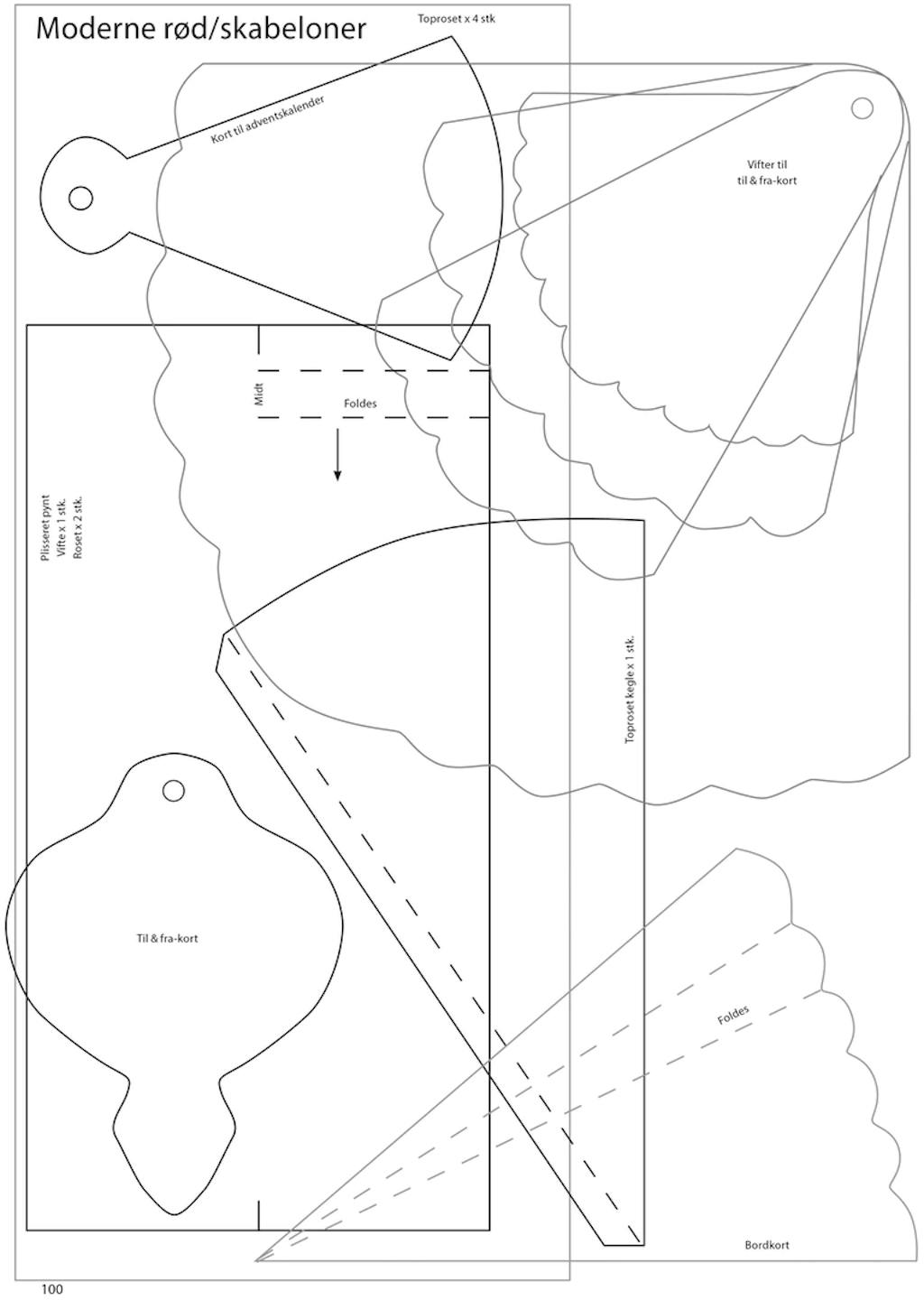 Moderne rød/skabeloner

Toproset x 4 stk

Kort til adventskalender

Vifter til
til & fra-kort

Midt

Foldes

Plisseret pynt
Vifte x 1 stk.
Roset x 2 stk.

Toproset kegle x 1 stk.

Til & fra-kort

Foldes

Bordkort

100