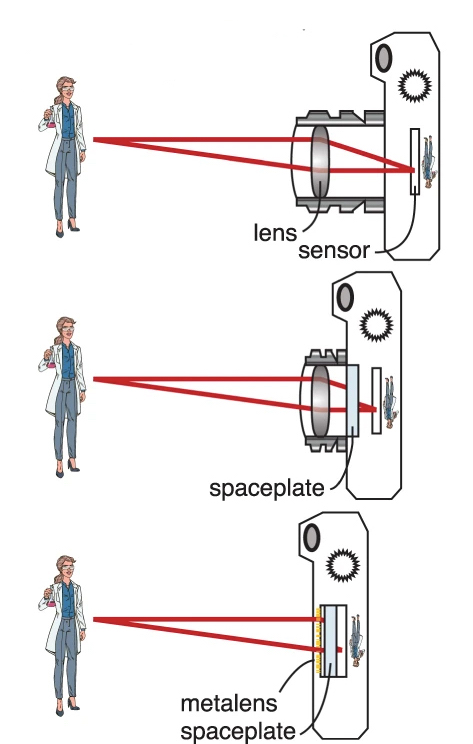 lens
sensor

spaceplate

metalens
spaceplate