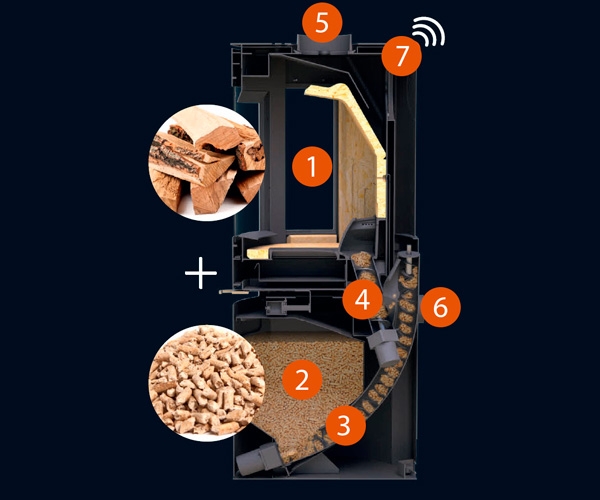 5
7
1
+
4
6
2
3