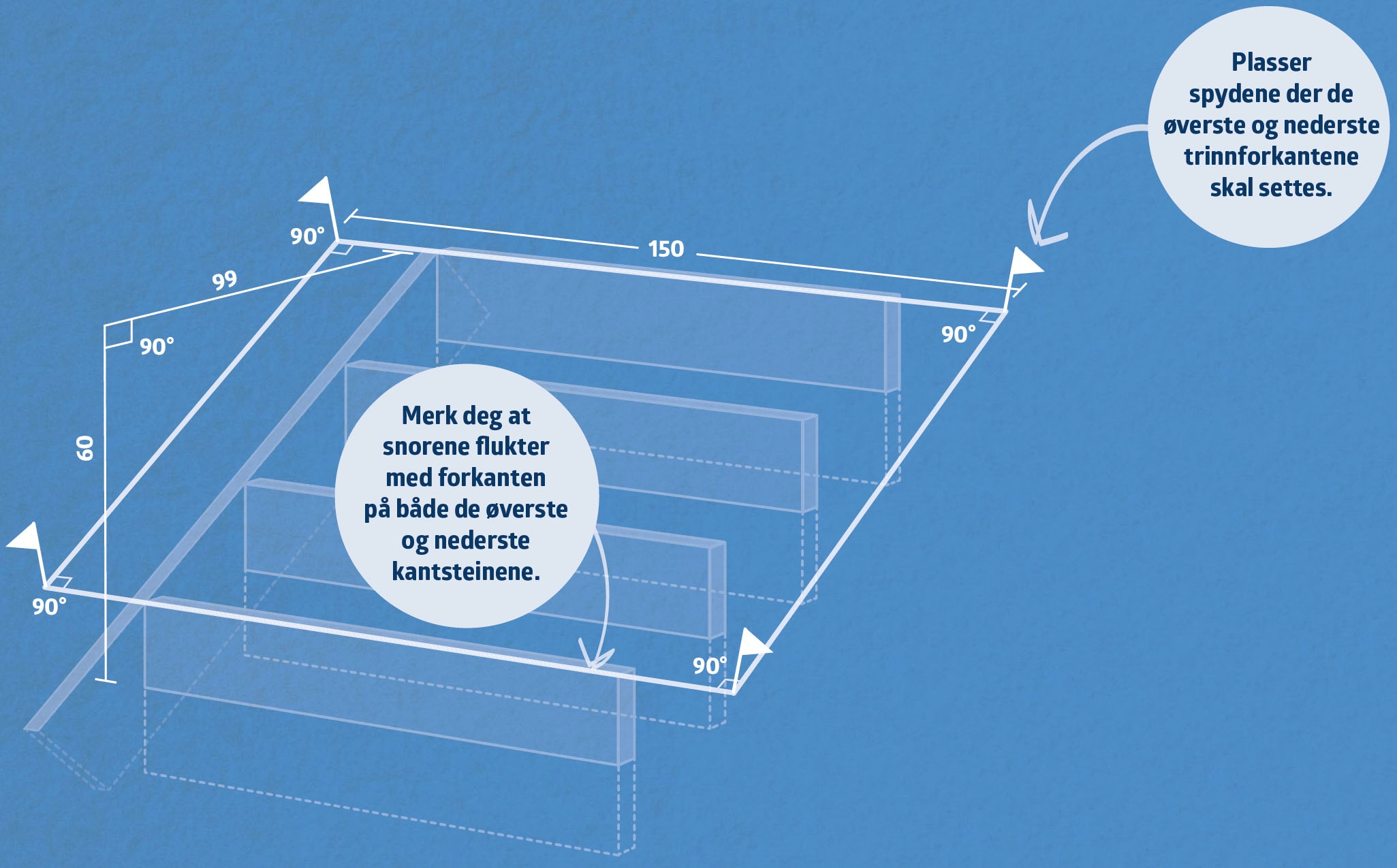 Plasser spydene der de øverste og nederste trinnforkantene skal settes.

90°

150

99

90°

90°

60

Merk deg at snorene flukter med forkanten på både de øverste og nederste kantsteinene.

90°

90°