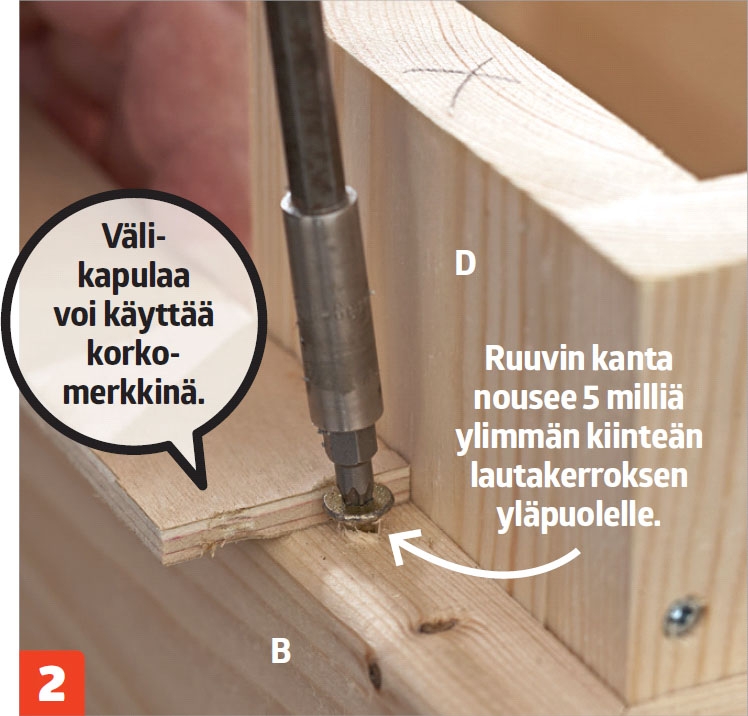 Välikapulaa voi käyttää korkomerkkinä.

D

Ruuvin kanta nousee 5 milliä ylimmän kiinteän lautakerroksen yläpuolelle.

B

2