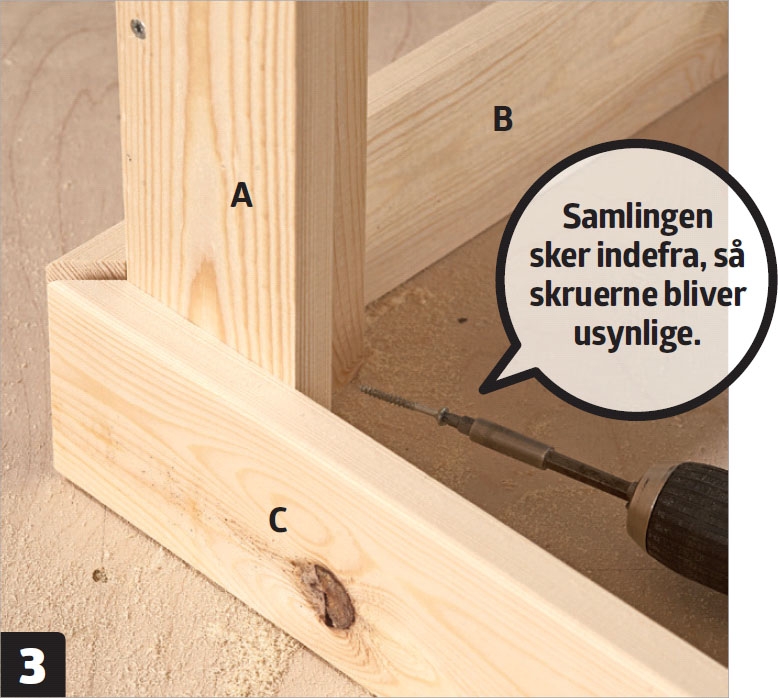 B

A

Samlingen sker indefra, så skruerne bliver usynlige.

C

3