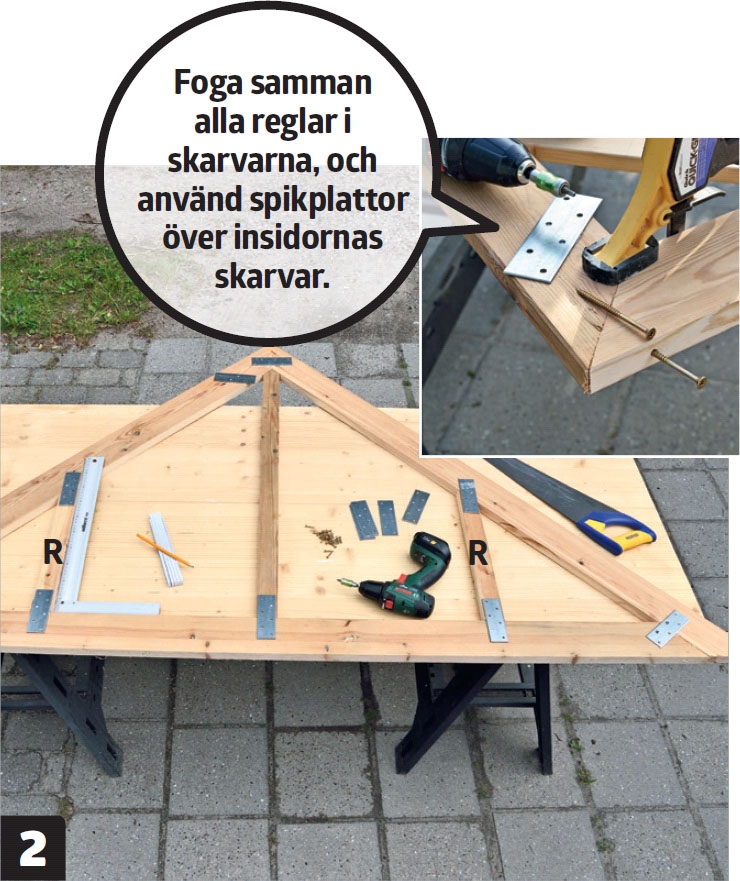 Foga samman alla reglar i skarvarna, och använd spikplattor över insidornas skarvar.

QUICK

R

R

2