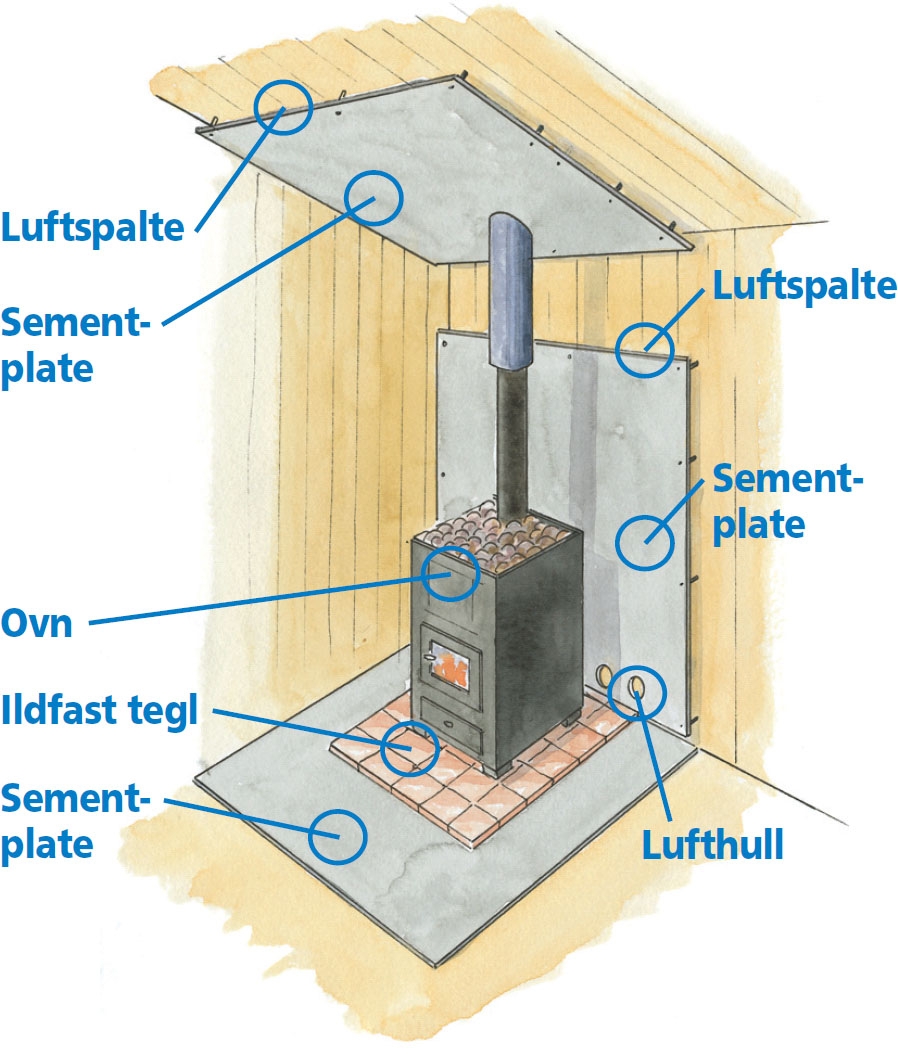 Luftspalte

Sementplate

Luftspalte

Sementplate

Ovn

Ildfast tegl

Sementplate

Lufthull