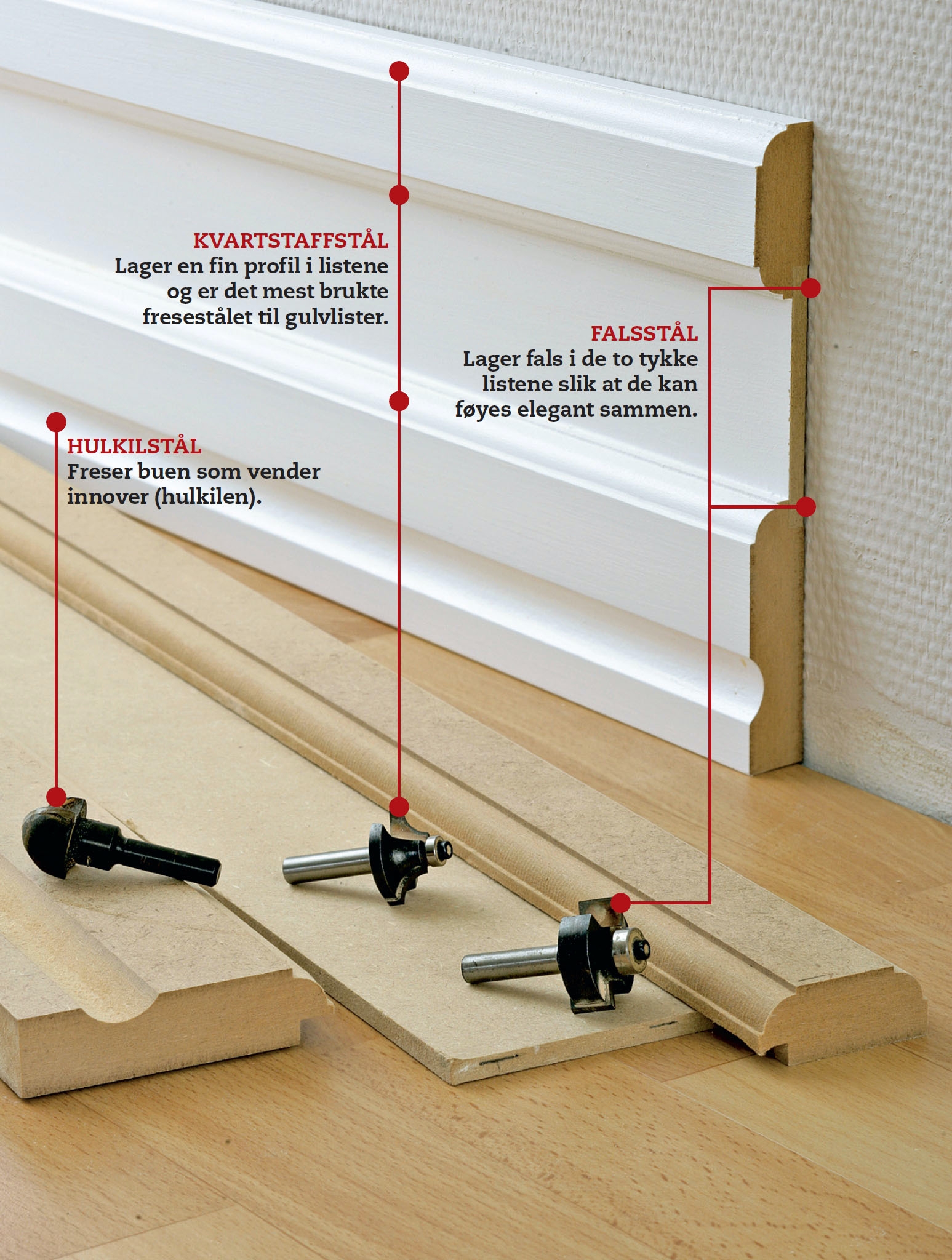 KVARTSTAFFSTÅL
Lager en fin profil i listene og er det mest brukte fresestålet til gulvlister.

FALSSTÅL
Lager fals i de to tykke listene slik at de kan føyes elegant sammen.

HULKILSTÅL
Freser buen som vender innover (hulkilen).