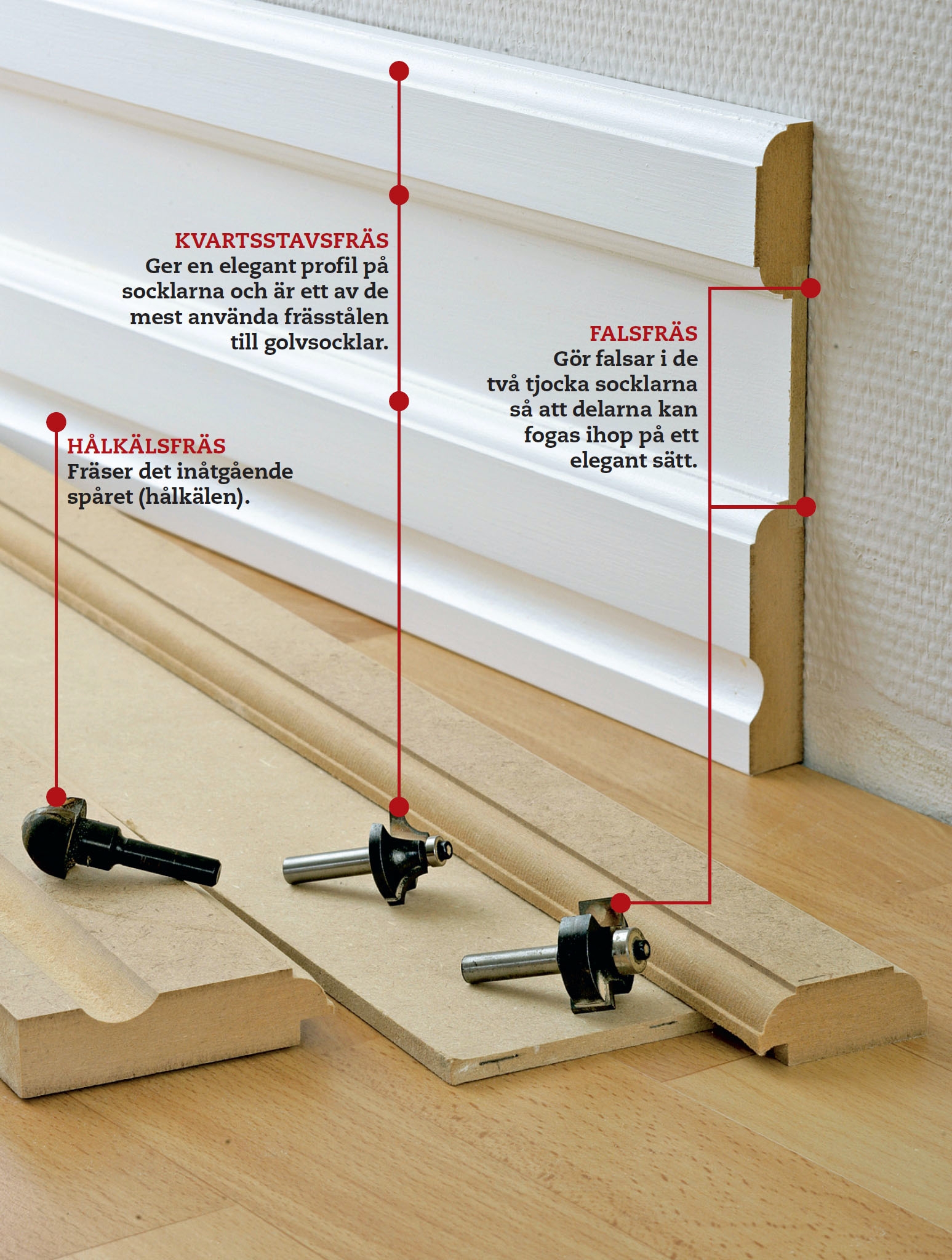 KVARTSSTAVSFRÄS
Ger en elegant profil på socklarna och är ett av de mest använda frässtålen till golvsocklar.

FALSFRÄS
Gör falsar i de två tjocka socklarna så att delarna kan fogas ihop på ett elegant sätt.

HÅLKÄLSFRÄS
Fräser det inåtgående spåret (hålkälen).