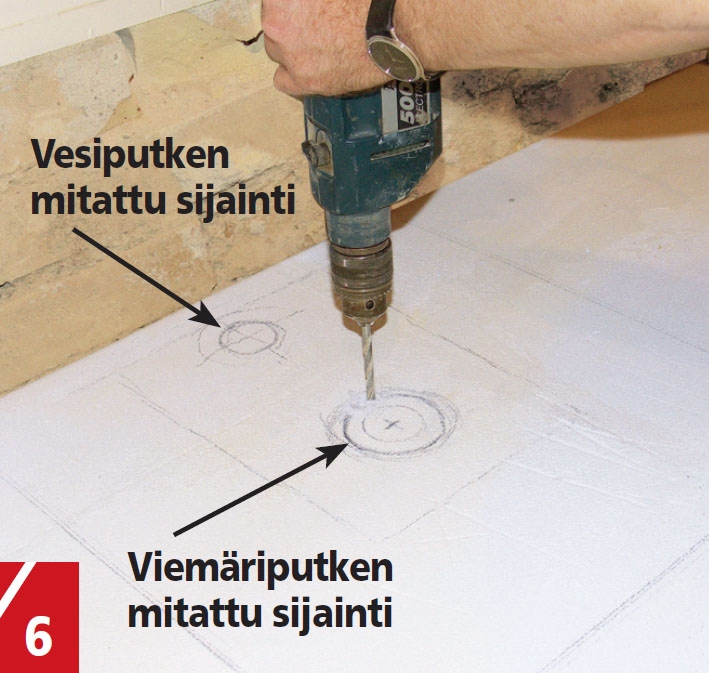 Vesiputken mitattu sijainti

500

Viemäriputken mitattu sijainti

6