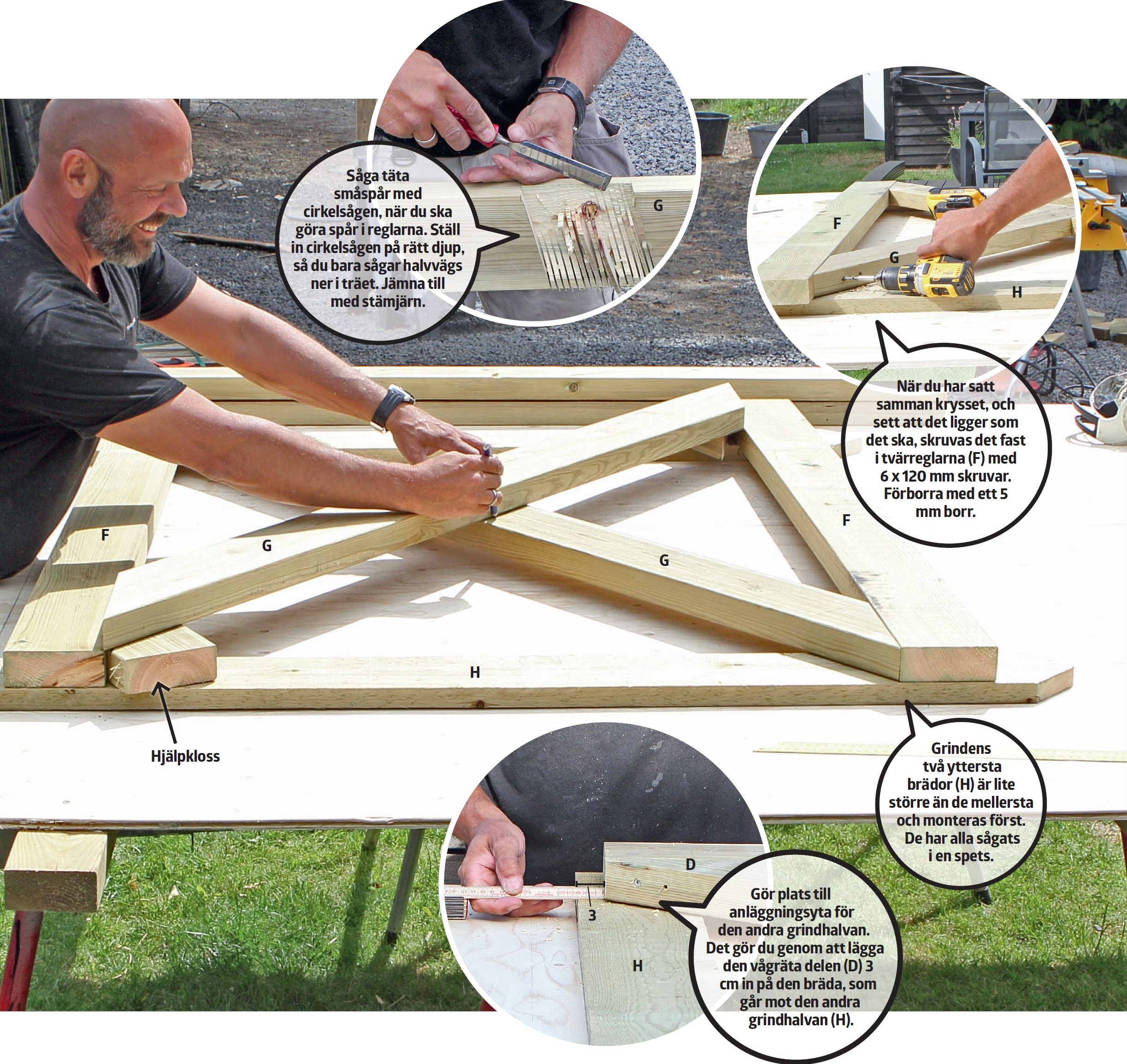 Såga täta småspår med cirkelsågen, när du ska göra spår i reglarna. Ställ in cirkelsågen på rätt djup, så du bara sågar halvvägs ner i träet. Jämna till med stämjärn.

G

F

G

H

När du har satt samman krysset, och sett att det ligger som det ska, skruvas det fast i tvärreglarna (F) med 6 x 120 mm skruvar. Förborra med ett 5 mm borr.

F

G

G

F

H

Hjälpkloss

Grindens två yttersta brädor (H) är lite större än de mellersta och monteras först. De har alla sågats i en spets.

D

3

H

Gör plats till anläggningsyta för den andra grindhalvan. Det gör du genom att lägga den vågräta delen (D) 3 cm in på den bräda, som går mot den andra grindhalvan (H).