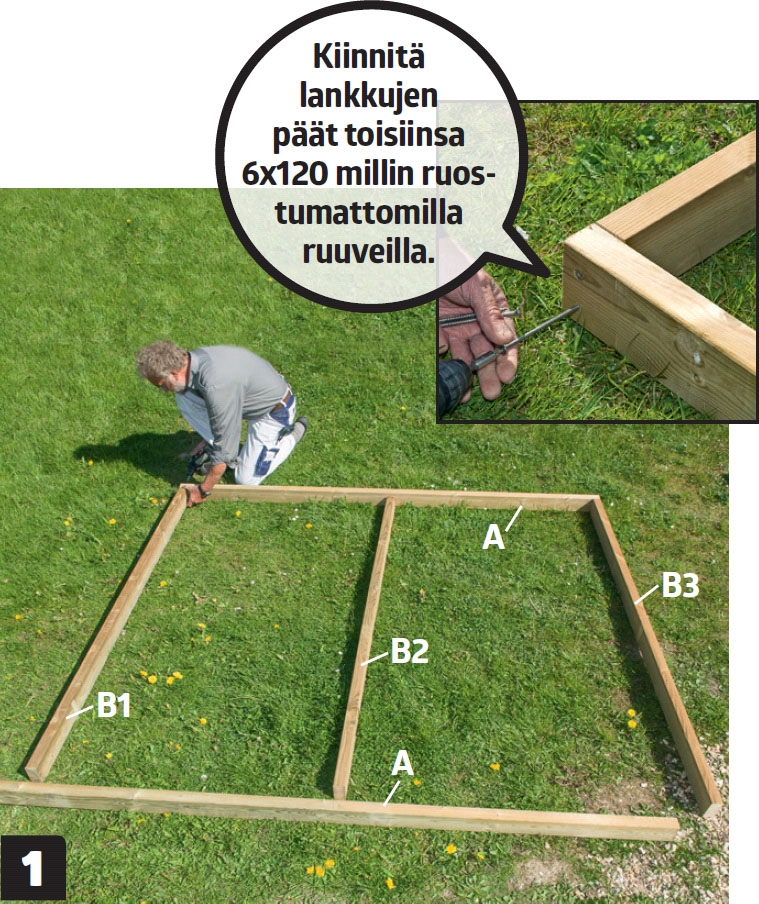 Kiinnitä lankkujen päät toisiinsa 6x120 millin ruostumattomilla ruuveilla.

A

B3

B2

B1

A

1