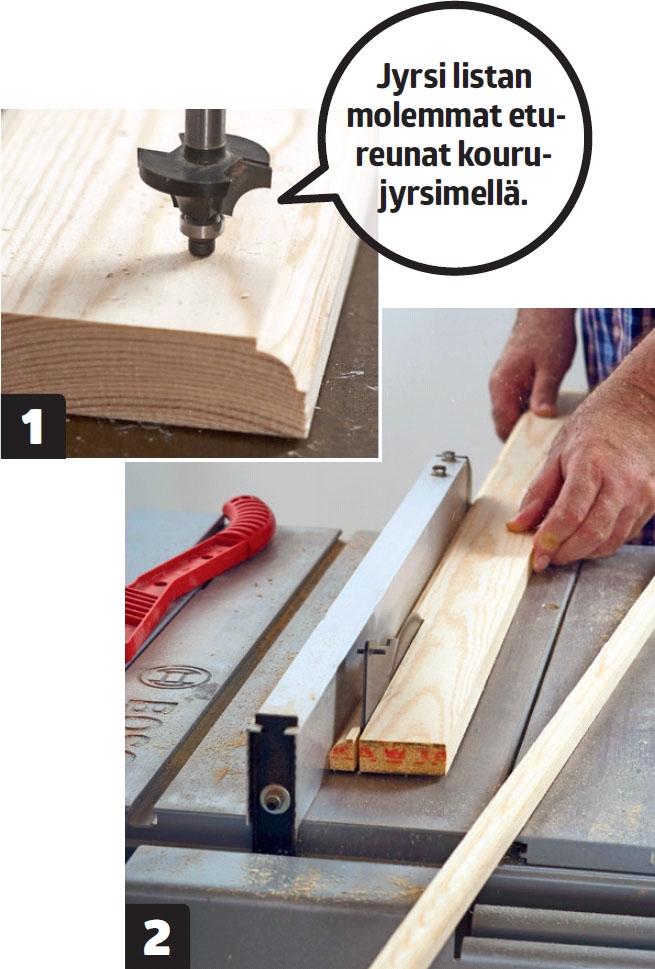 Jyrsi listan molemmat etureunat kourujyrsimellä.

1

2