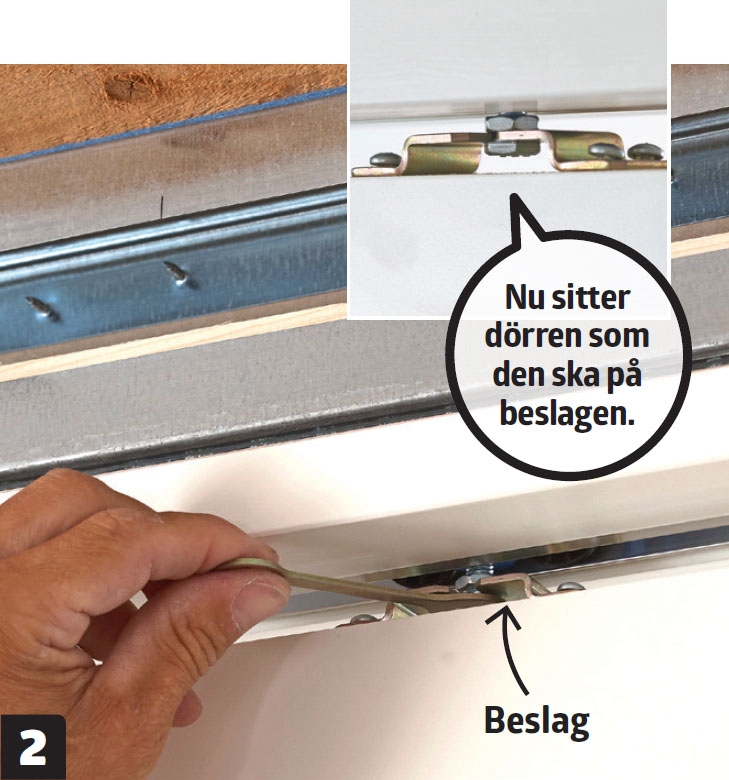 Nu sitter dörren som den ska på beslagen.

Beslag

2