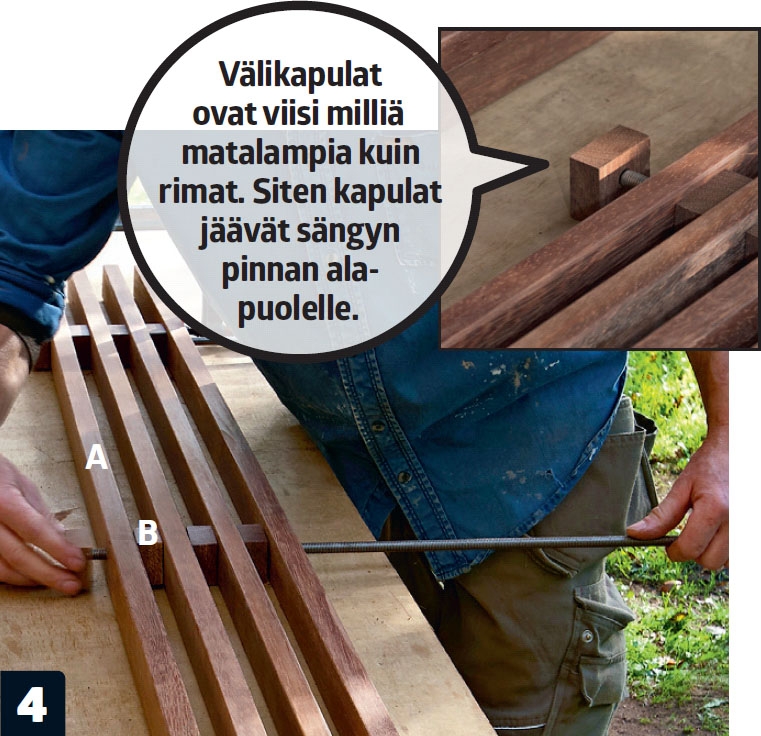 Välikapulat ovat viisi milliä matalampia kuin rimat. Siten kapulat jäävät sängyn pinnan alapuolelle.

A

B

4