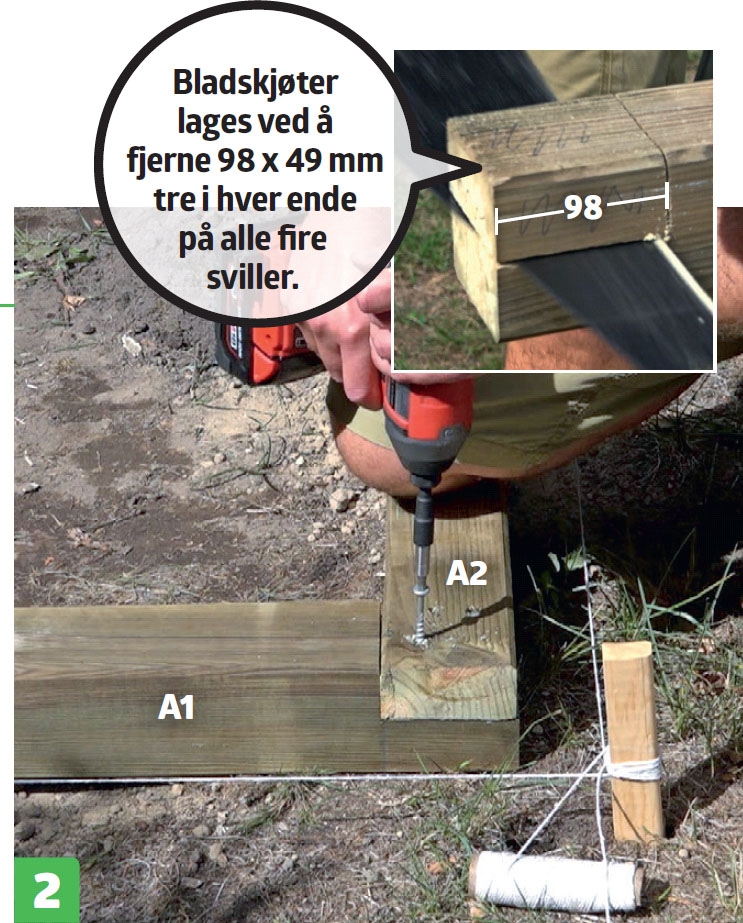 Bladskjøter lages ved å fjerne 98 x 49 mm tre i hver ende på alle fire sviller.

98

A2

A1

2