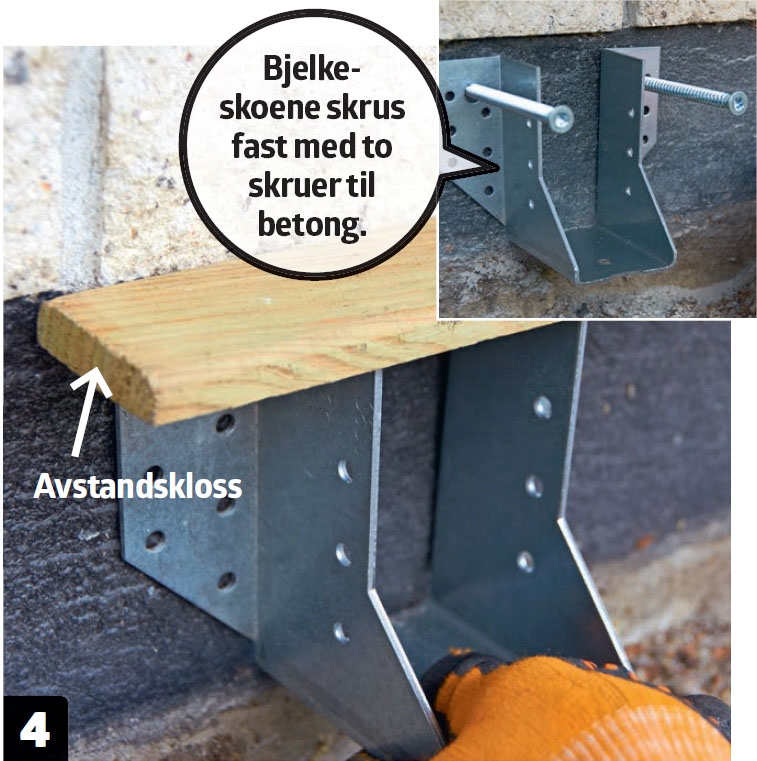 Bjelkeskoene skrus fast med to skruer til betong.

Avstandskloss

4