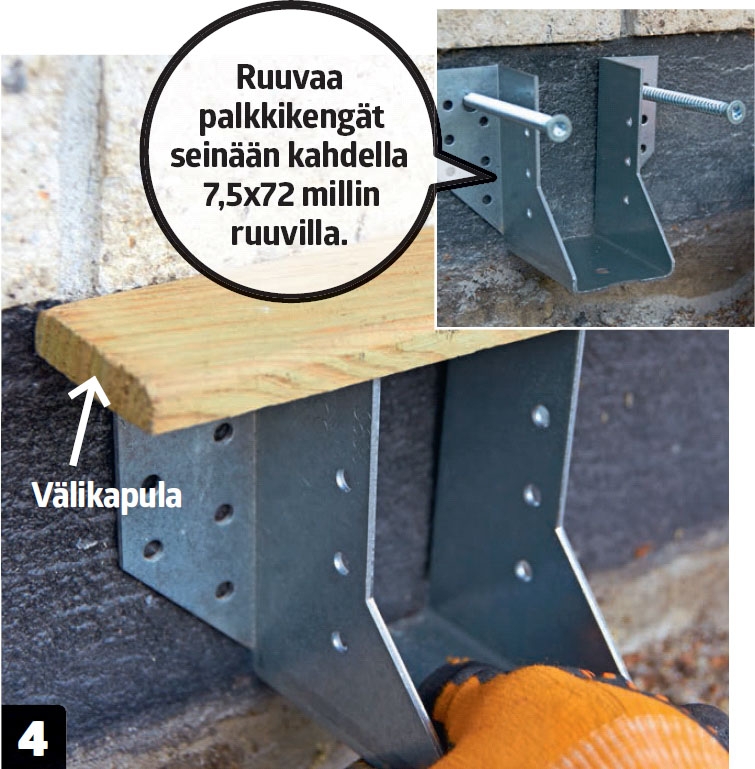 Ruuvaa palkkikengät seinään kahdella 7,5x72 millin ruuvilla.

Välikapula

4