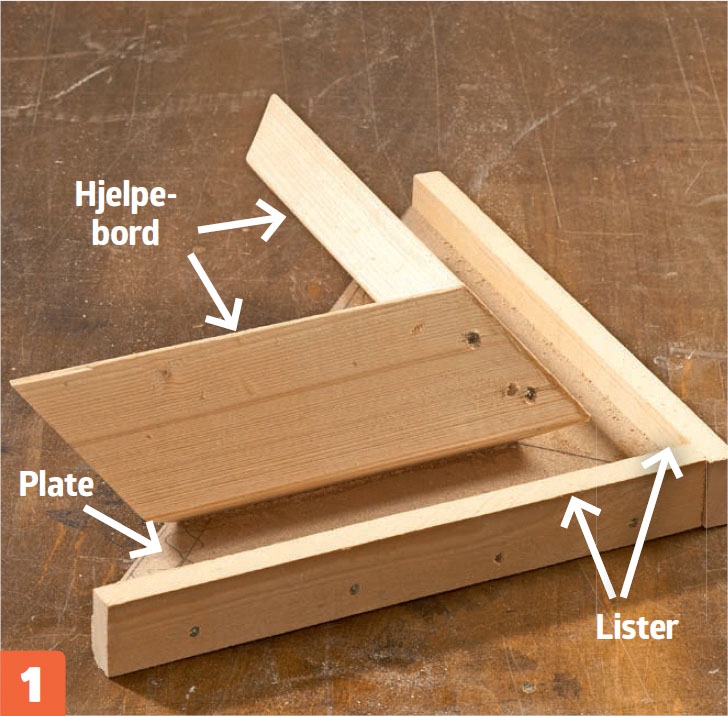 Hjelpebord

Plate

Lister

1