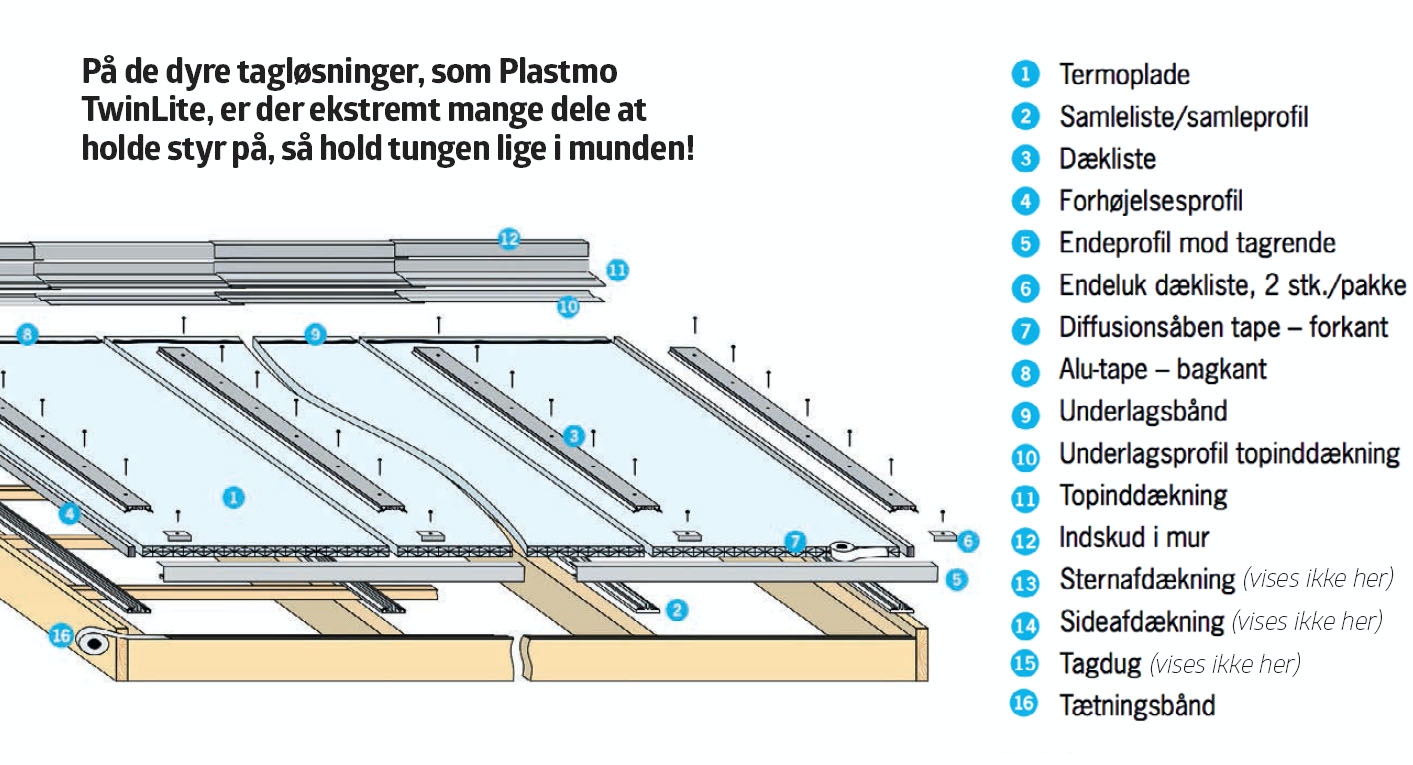 På de dyre tagløsninger, som Plastmo TwinLite, er der ekstremt mange dele at holde styr på, så hold tungen lige i munden!

12
11
10
8
9
3
1
4
7
6
5
2
16

1 Termoplade
2 Samleliste/samleprofil
3 Dækliste
4 Forhøjelsesprofil
5 Endeprofil mod tagrende
6 Endeluk dækliste, 2 stk./pakke
7 Diffusionsåben tape – forkant
8 Alu-tape – bagkant
9 Underlagsbånd
10 Underlagsprofil topinddækning
11 Topinddækning
12 Indskud i mur
13 Sternafdækning (vises ikke her)
14 Sideafdækning (vises ikke her)
15 Tagdug (vises ikke her)
16 Tætningsbånd