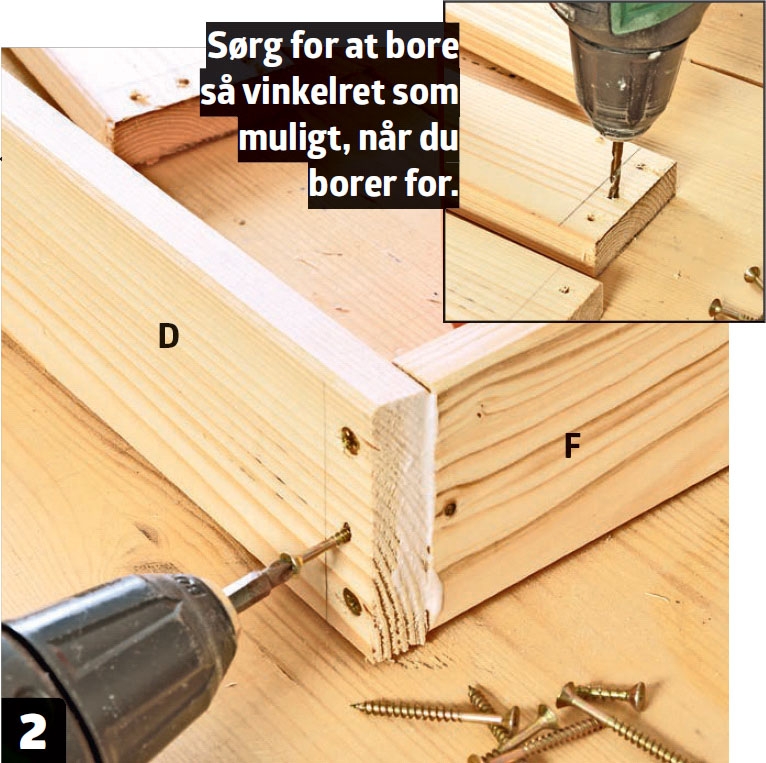 Sørg for at bore så vinkelret som muligt, når du borer for.

D

F

2