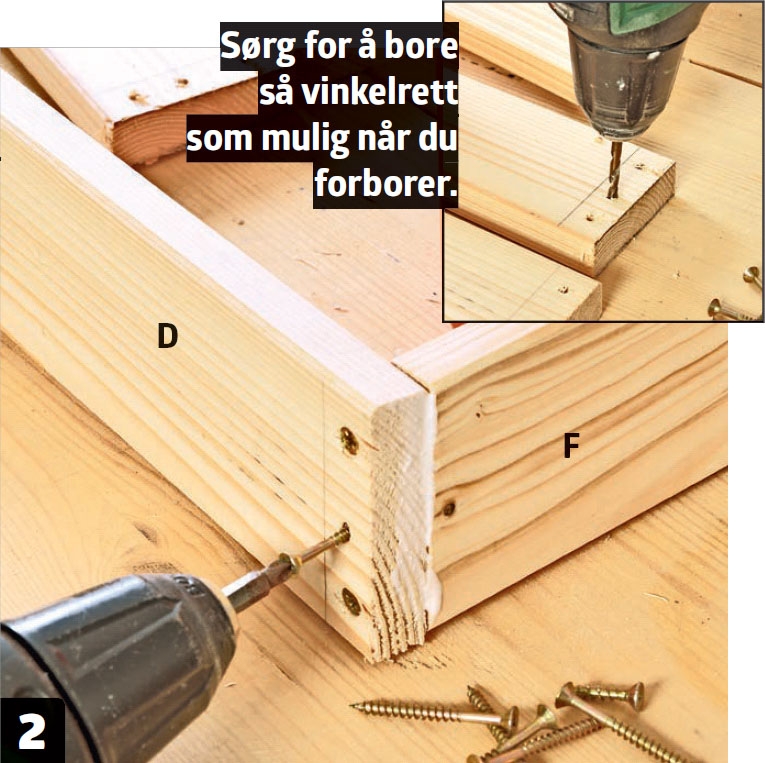 Sørg for å bore så vinkelrett som mulig når du forborer.

D

F

2