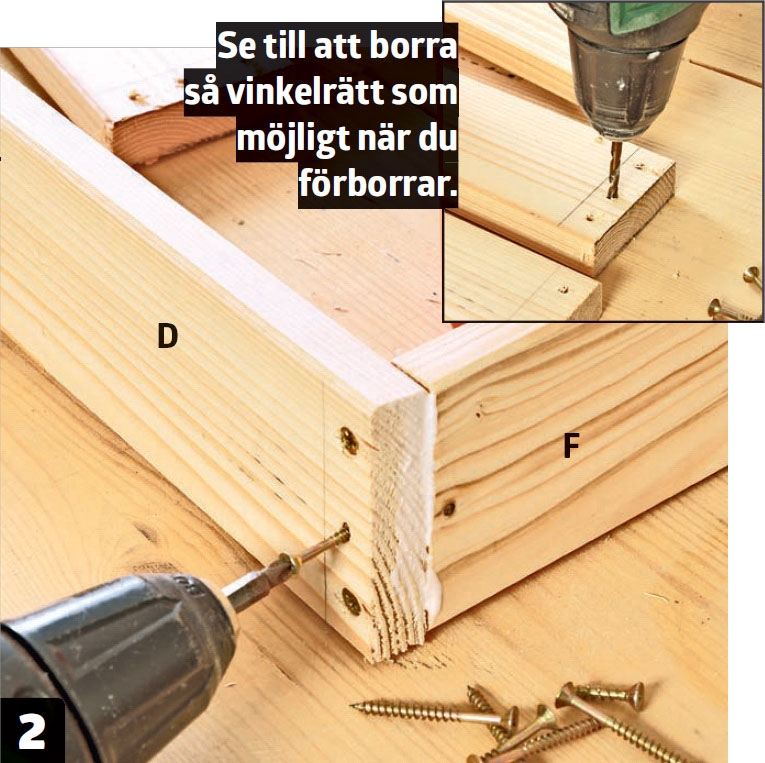 Se till att borra så vinkelrätt som möjligt när du förborrar.

D

F

2