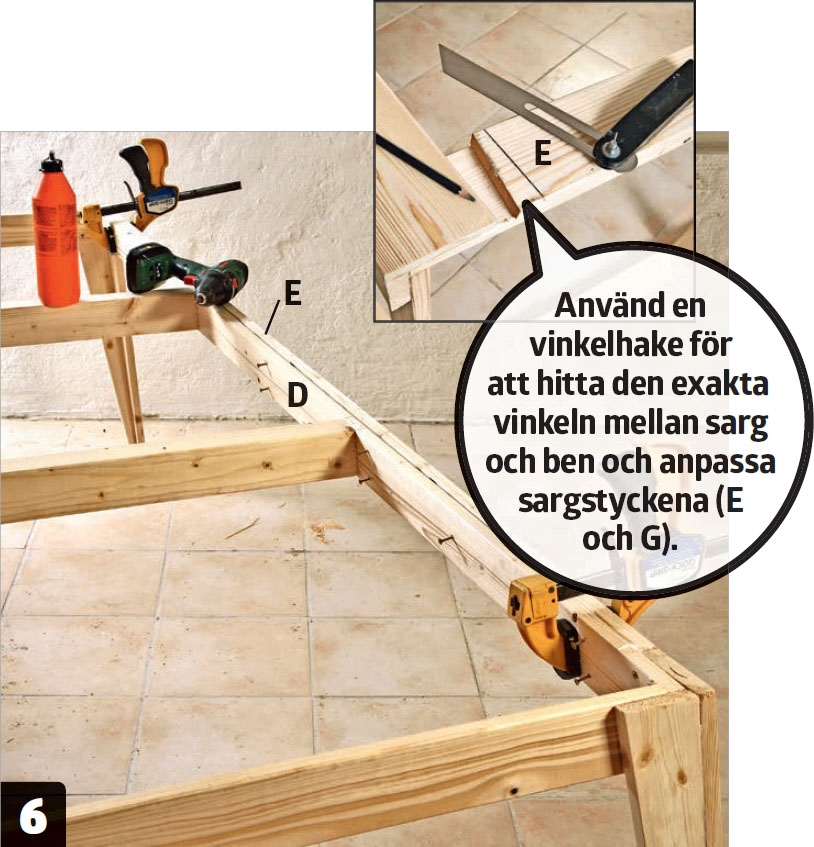 E

E

D

Använd en vinkelhake för att hitta den exakta vinkeln mellan sarg och ben och anpassa sargstyckena (E och G).

6