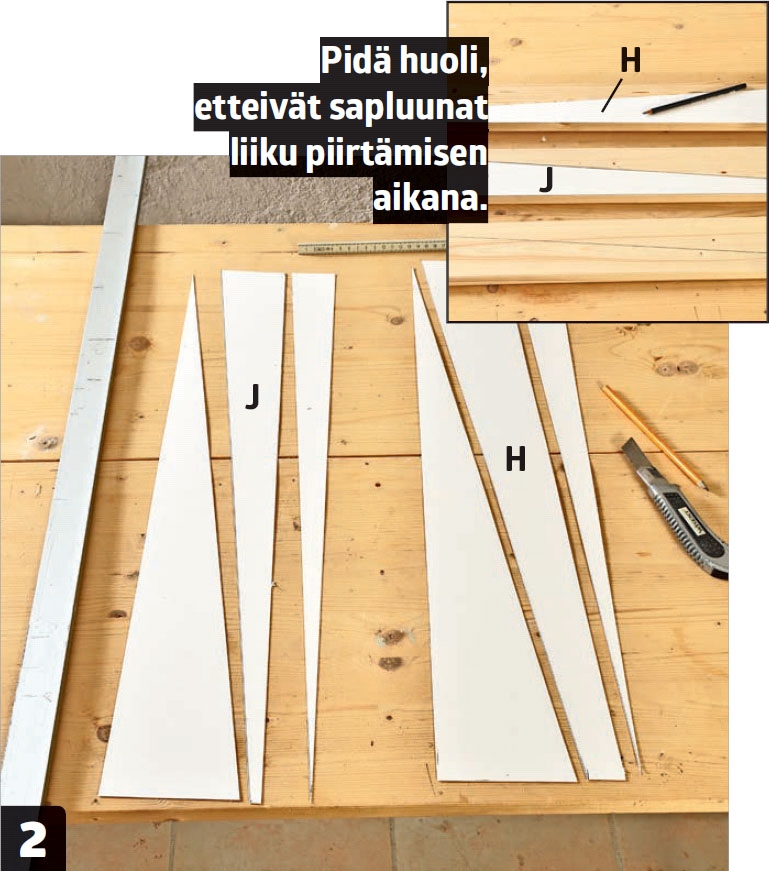 Pidä huoli, etteivät sapluunat liiku piirtämisen aikana.

H

J

J

H

2