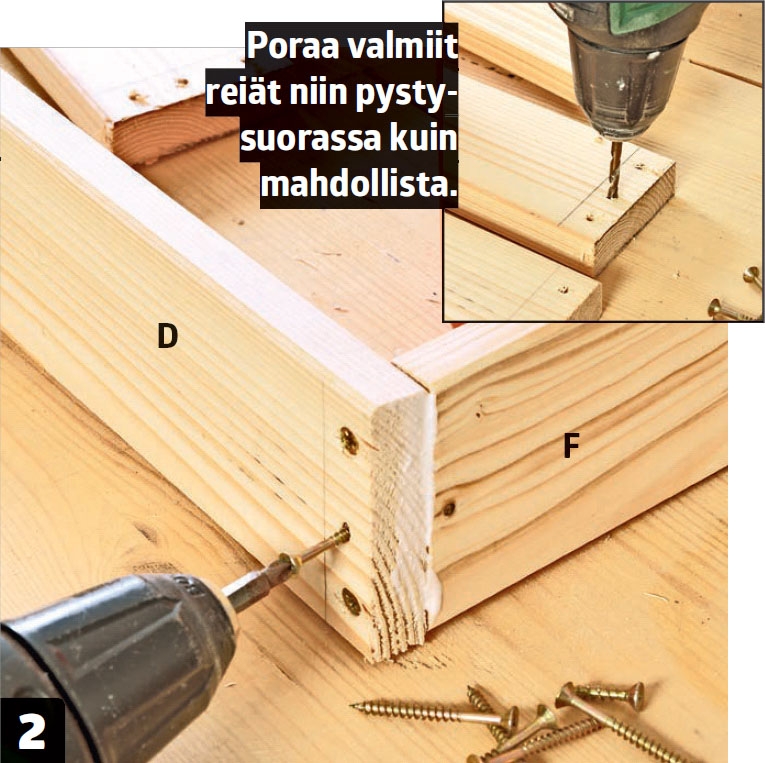 Poraa valmiit reiät niin pystysuorassa kuin mahdollista.

D

F

2