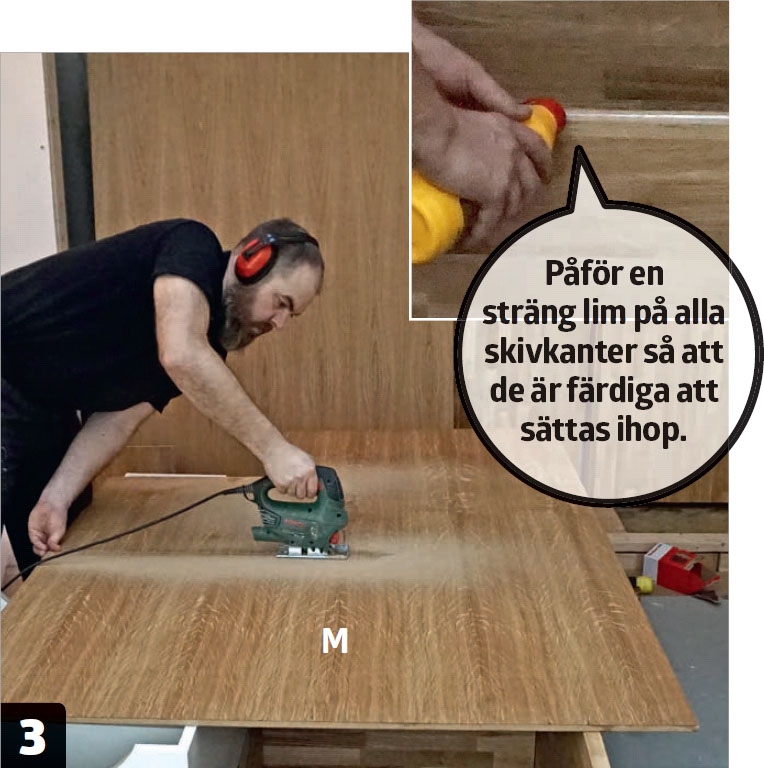 Påför en sträng lim på alla skivkanter så att de är färdiga att sättas ihop.

M

3