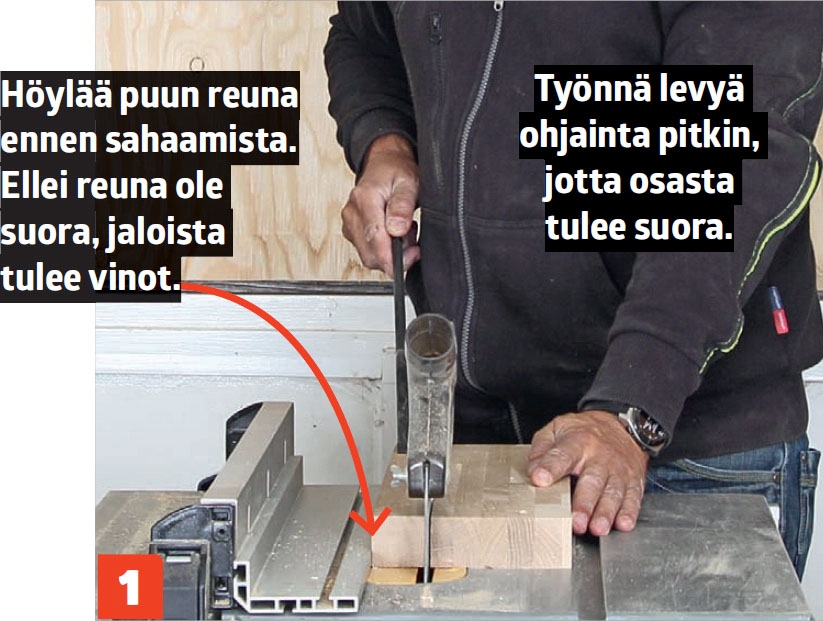 Höylää puun reuna ennen sahaamista. Ellei reuna ole suora, jaloista tulee vinot.

Työnnä levyä ohjainta pitkin, jotta osasta tulee suora.

1