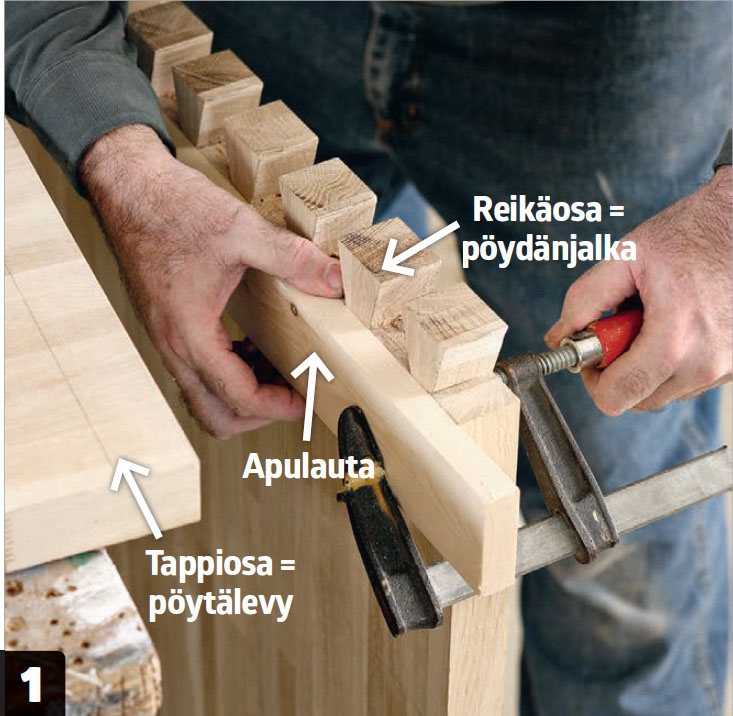 Reikäosa =
pöydänjalka

Apulauta

Tappiosa =
pöytälevy

1