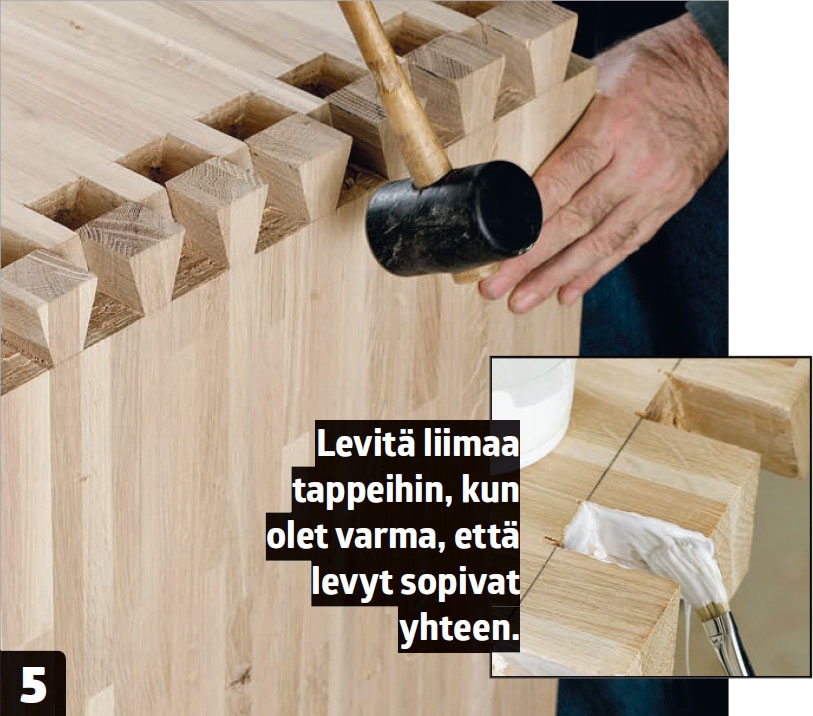 Levitä liimaa tappeihin, kun olet varma, että levyt sopivat yhteen.

5