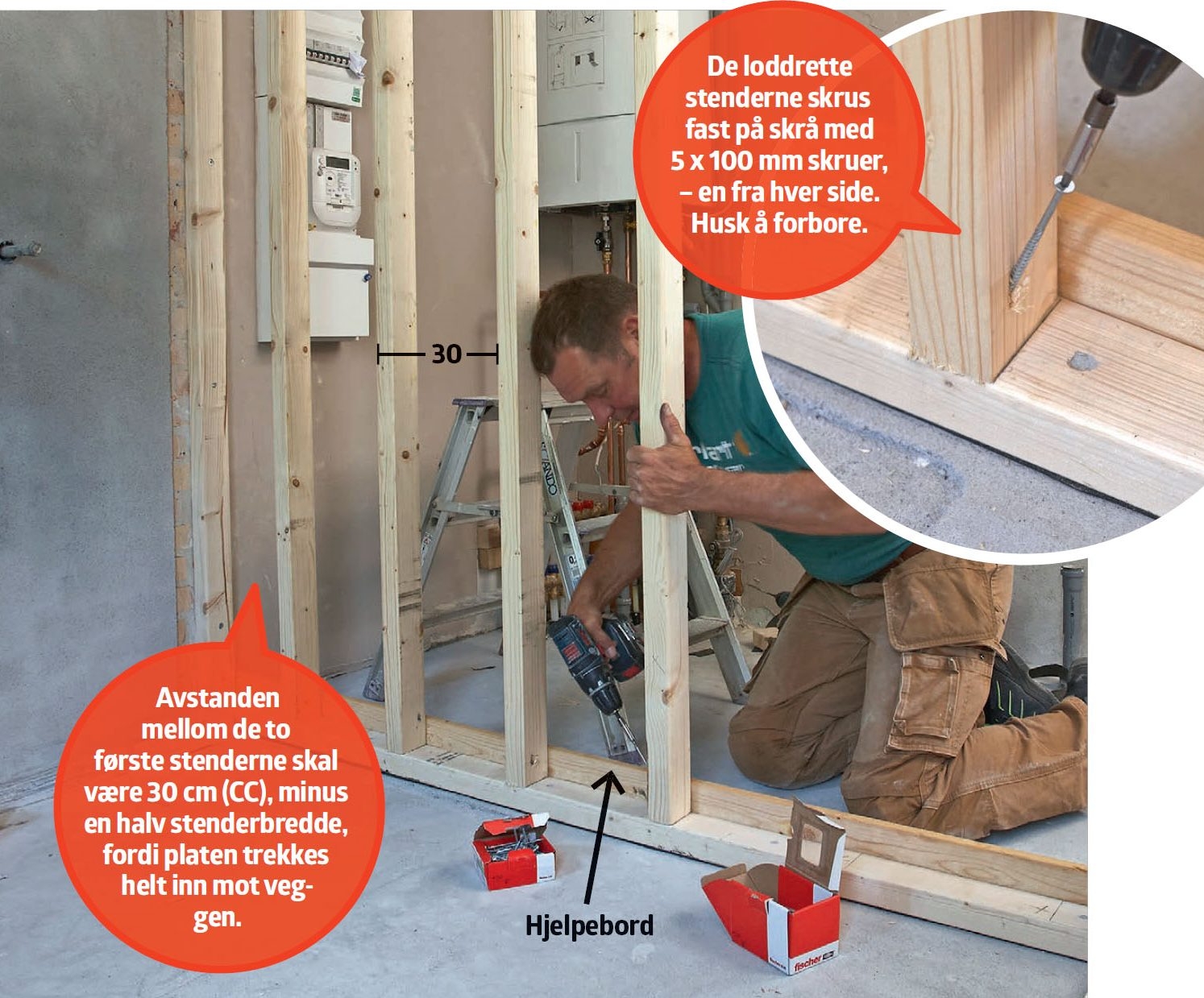 De loddrette stenderne skrus fast på skrå med 5 x 100 mm skruer, – en fra hver side. Husk å forbore.

30

Avstanden mellom de to første stenderne skal være 30 cm (CC), minus en halv stenderbredde, fordi platen trekkes helt inn mot veggen.

Hjelpebord

fischer