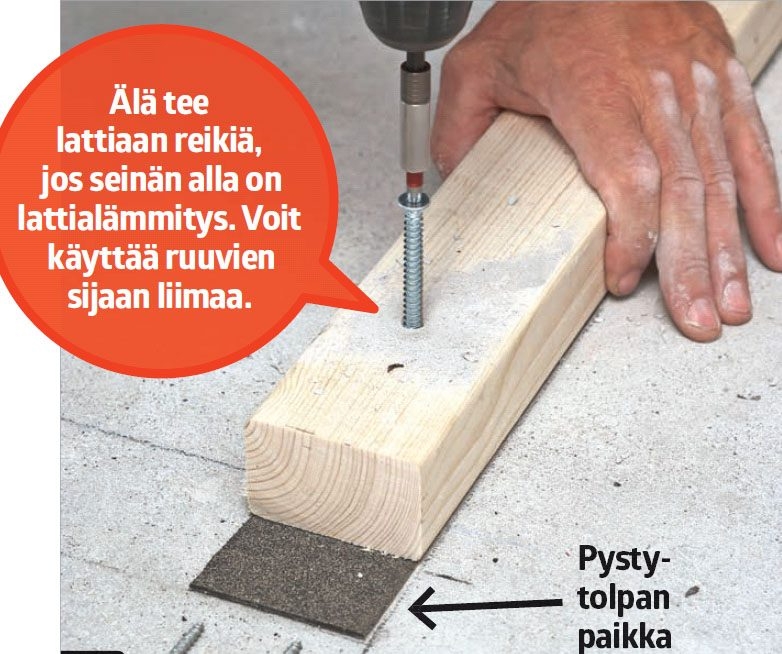 Älä tee lattiaan reikiä, jos seinän alla on lattialämmitys. Voit käyttää ruuvien sijaan liimaa.

Pystytolpan paikka