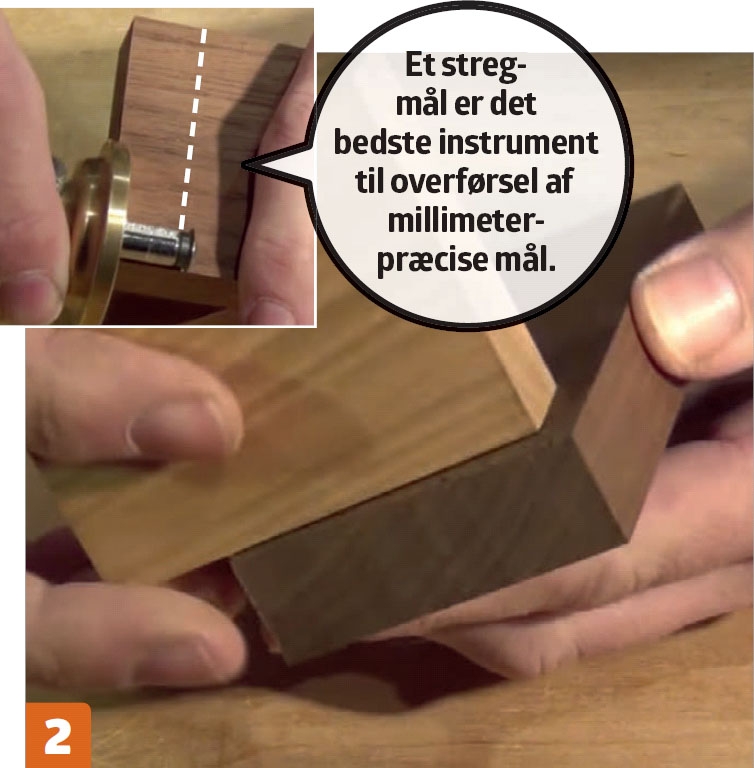 Et stregmål er det bedste instrument til overførsel af millimeterpræcise mål.

2