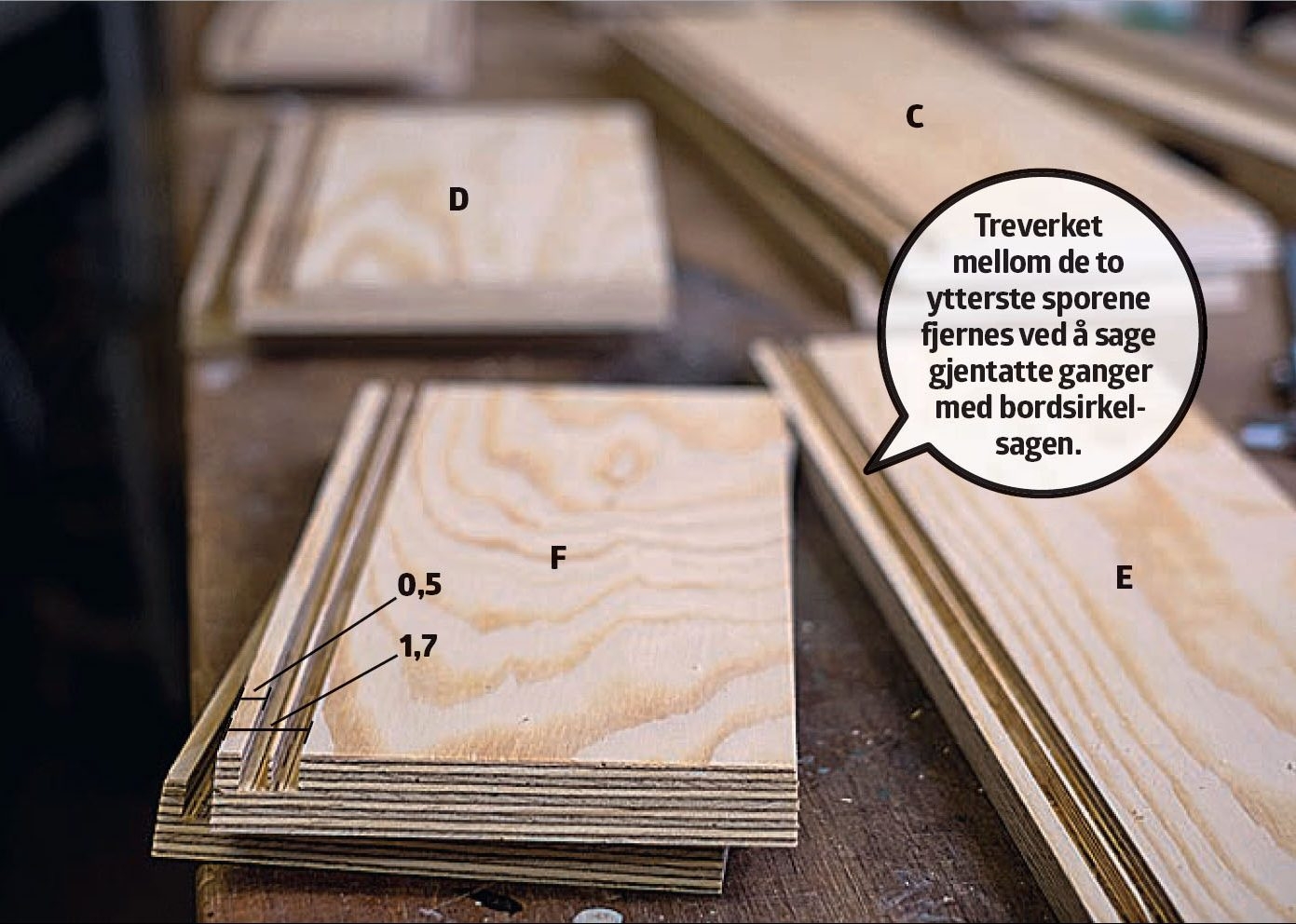 C

D

Treverket mellom de to ytterste sporene fjernes ved å sage gjentatte ganger med bordsirkelsagen.

F

E

0,5

1,7