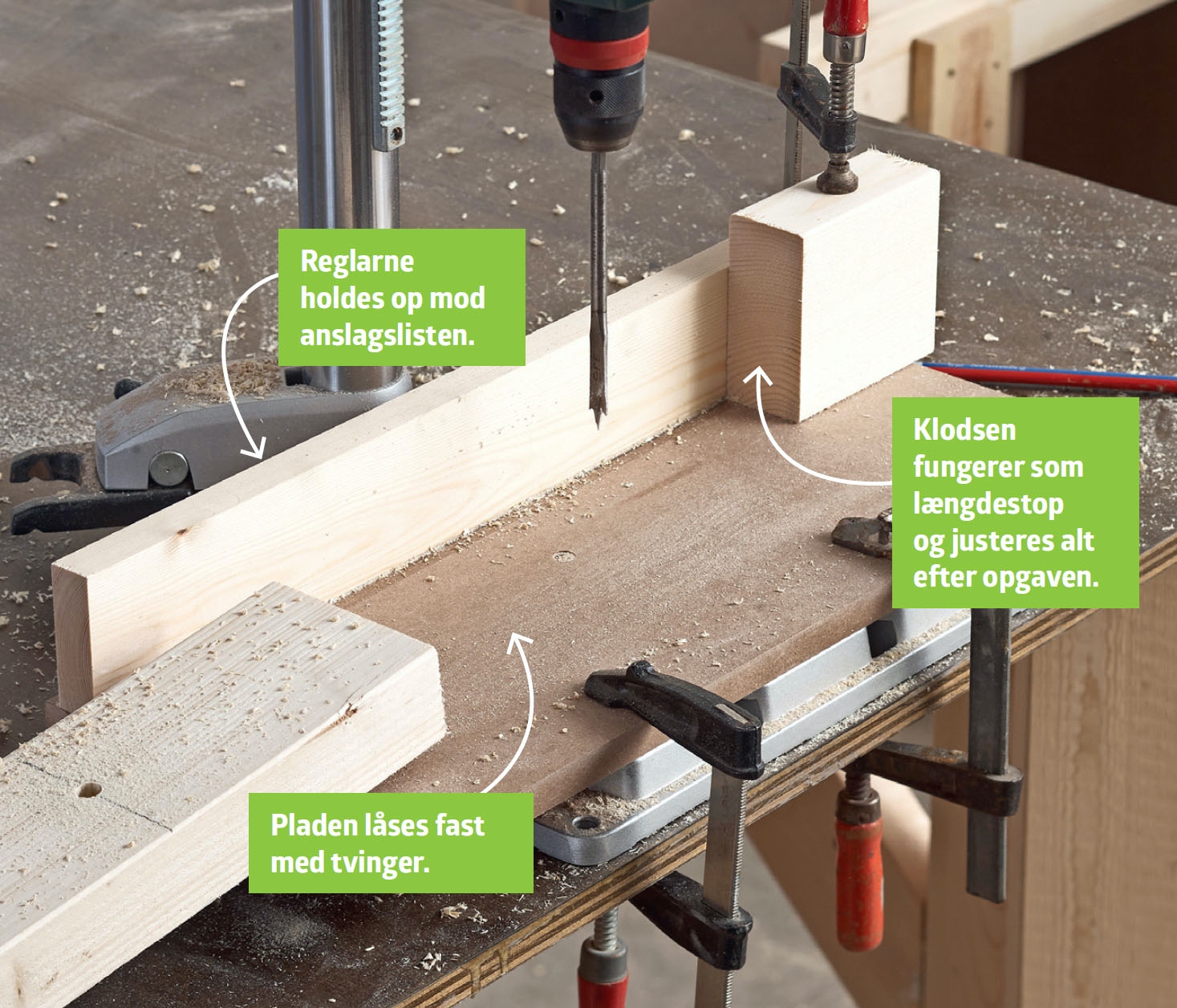 Reglarne holdes op mod anslagslisten.

Klodsen fungerer som længdestop og justeres alt efter opgaven.

Pladen låses fast med tvinger.