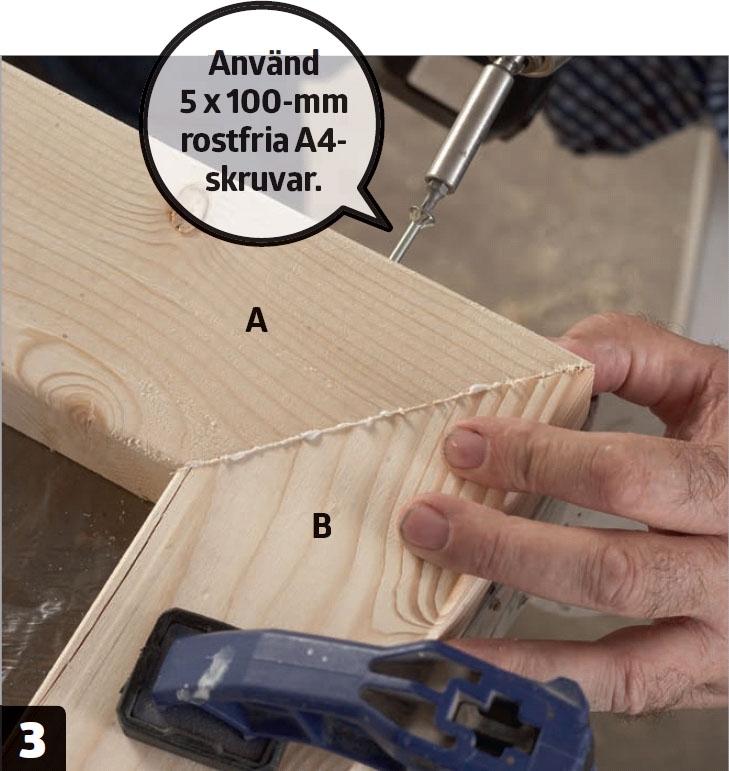 Använd 5 x 100-mm rostfria A4-skruvar.

A

B

3