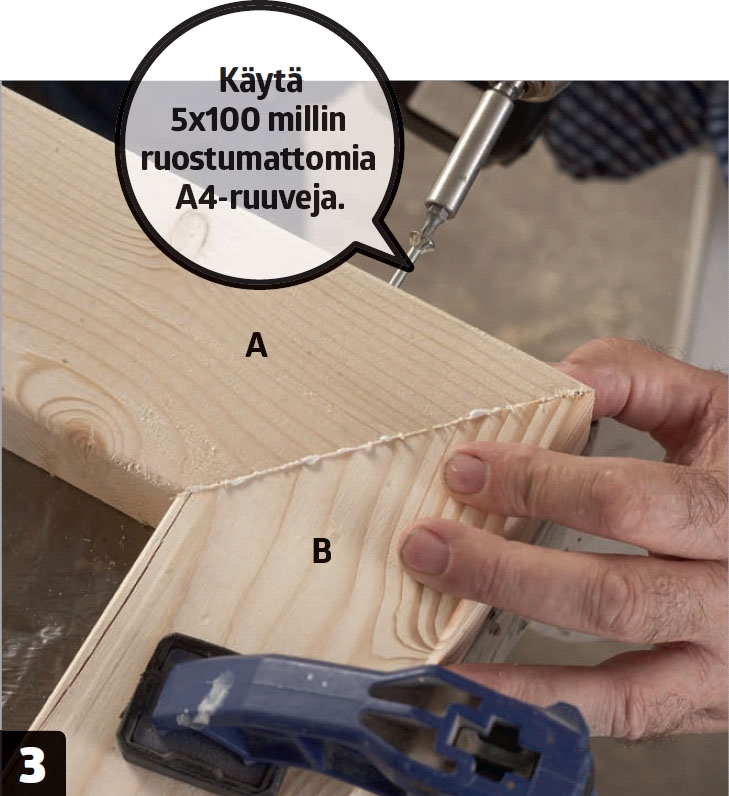 Käytä 5x100 millin ruostumattomia A4-ruuveja.

A

B

3