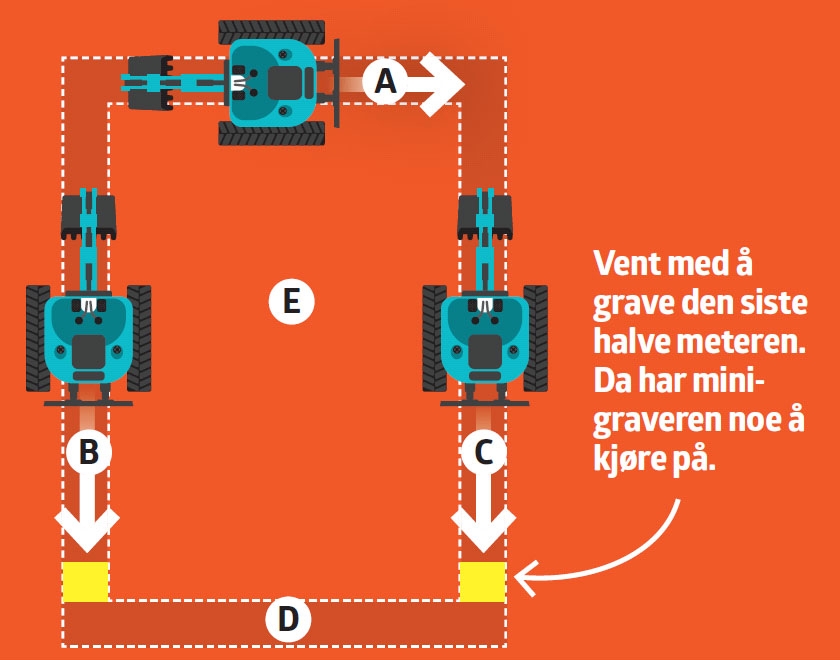 A

E

B

C

D

Vent med å grave den siste halve meteren. Da har minigraveren noe å kjøre på.