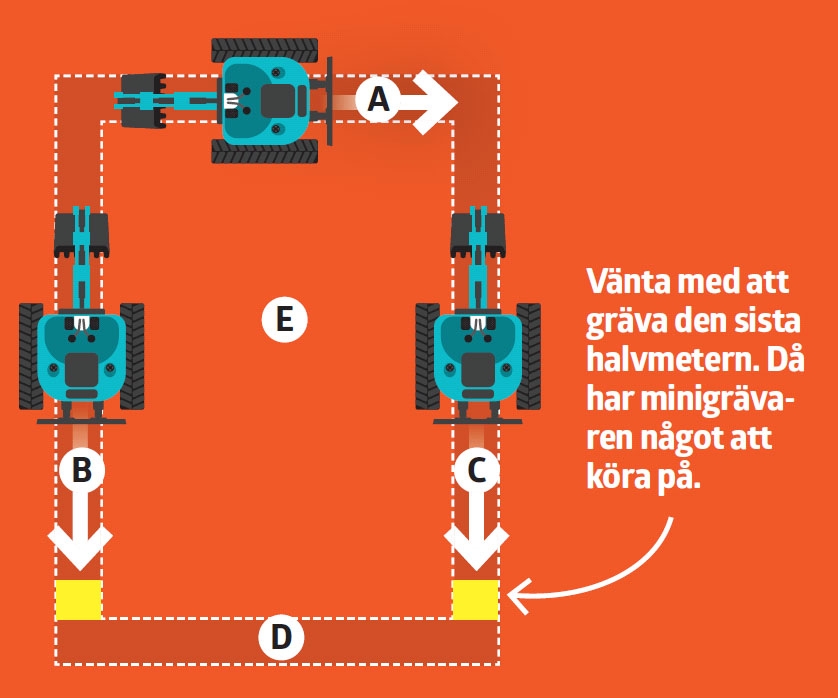 A

E

B

C

D

Vänta med att gräva den sista halvmetern. Då har minigrävaren något att köra på.