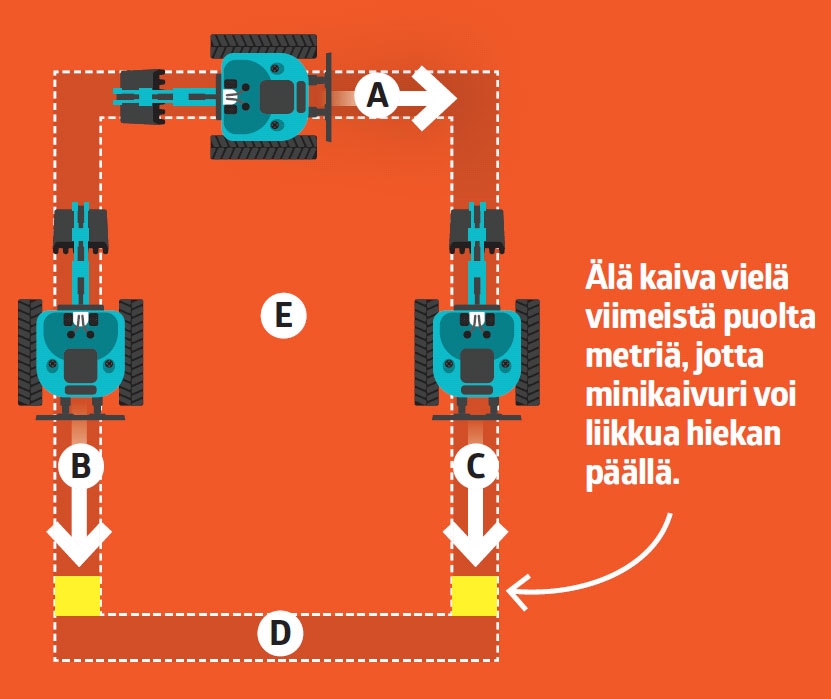 A

E

B

C

D

Älä kaiva vielä viimeistä puolta metriä, jotta minikaivuri voi liikkua hiekan päällä.