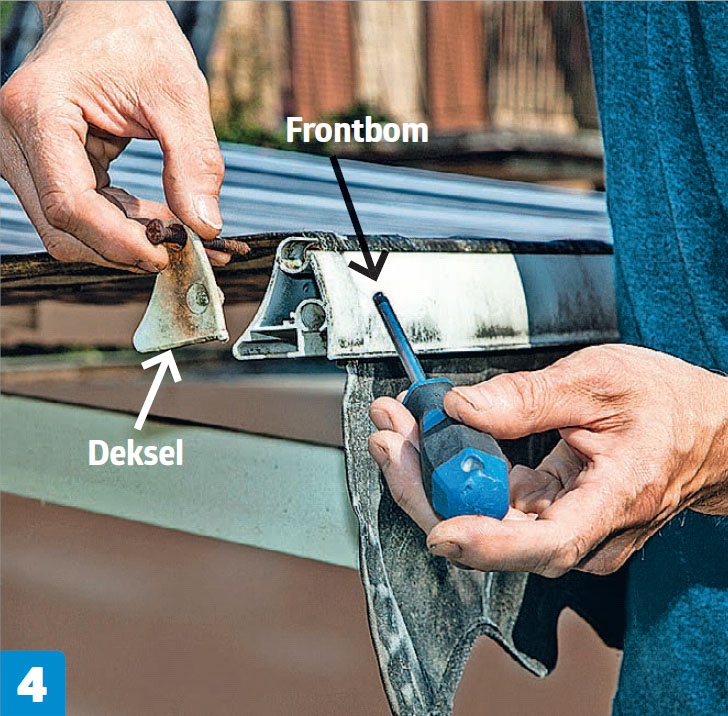 Frontbom

Deksel

4