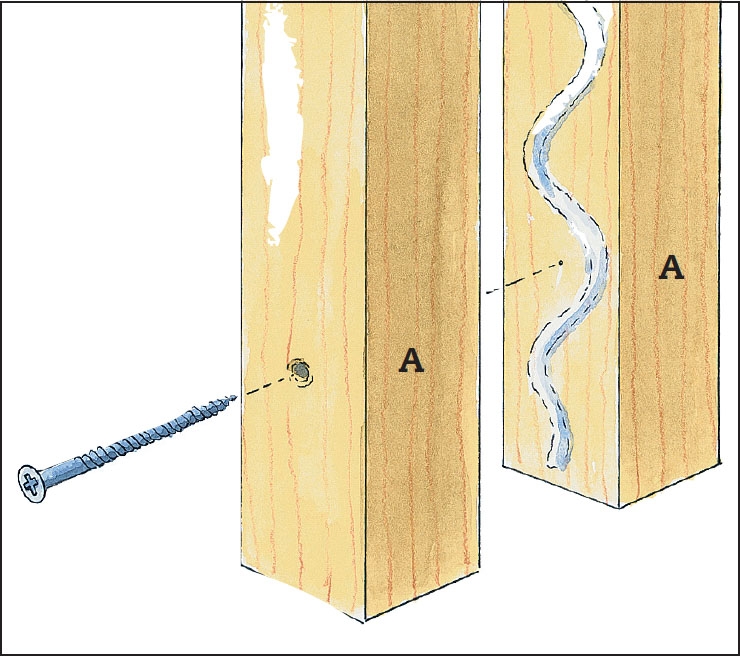 A

A