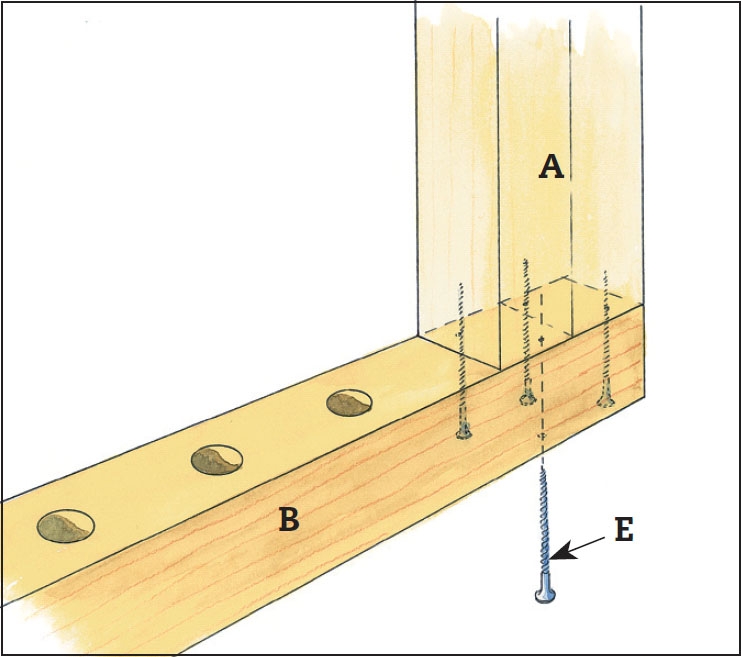 A
B
E