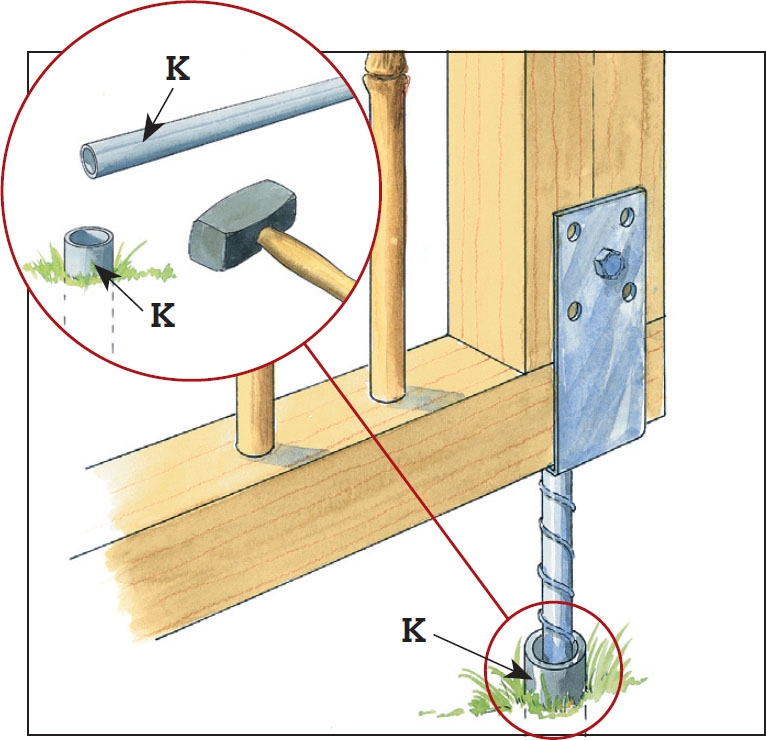 K

K

K