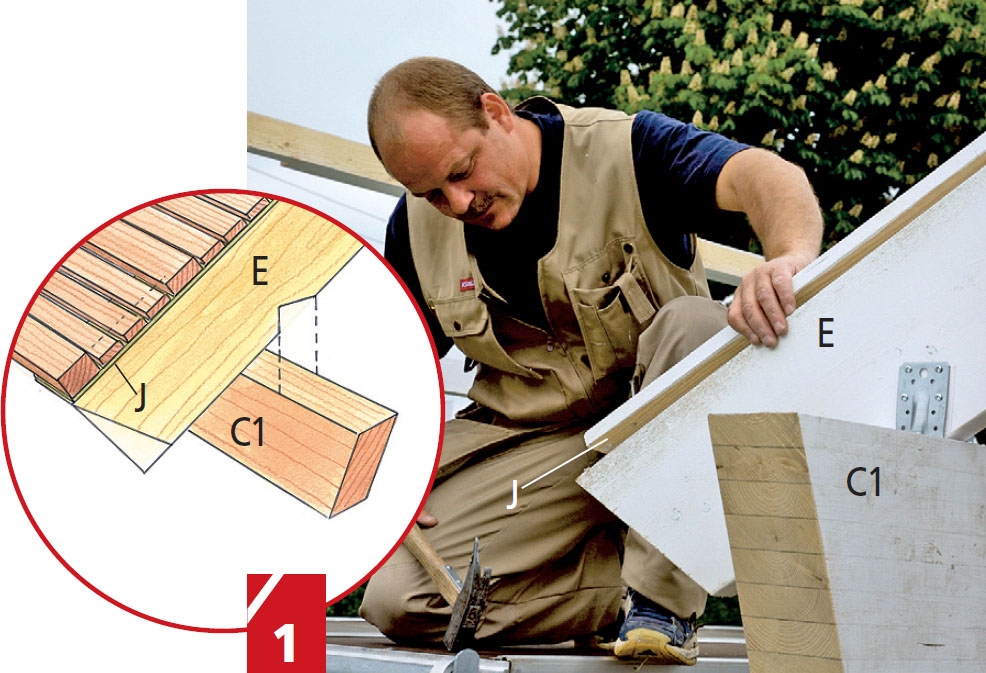 E
J
C1
E
J
C1
1