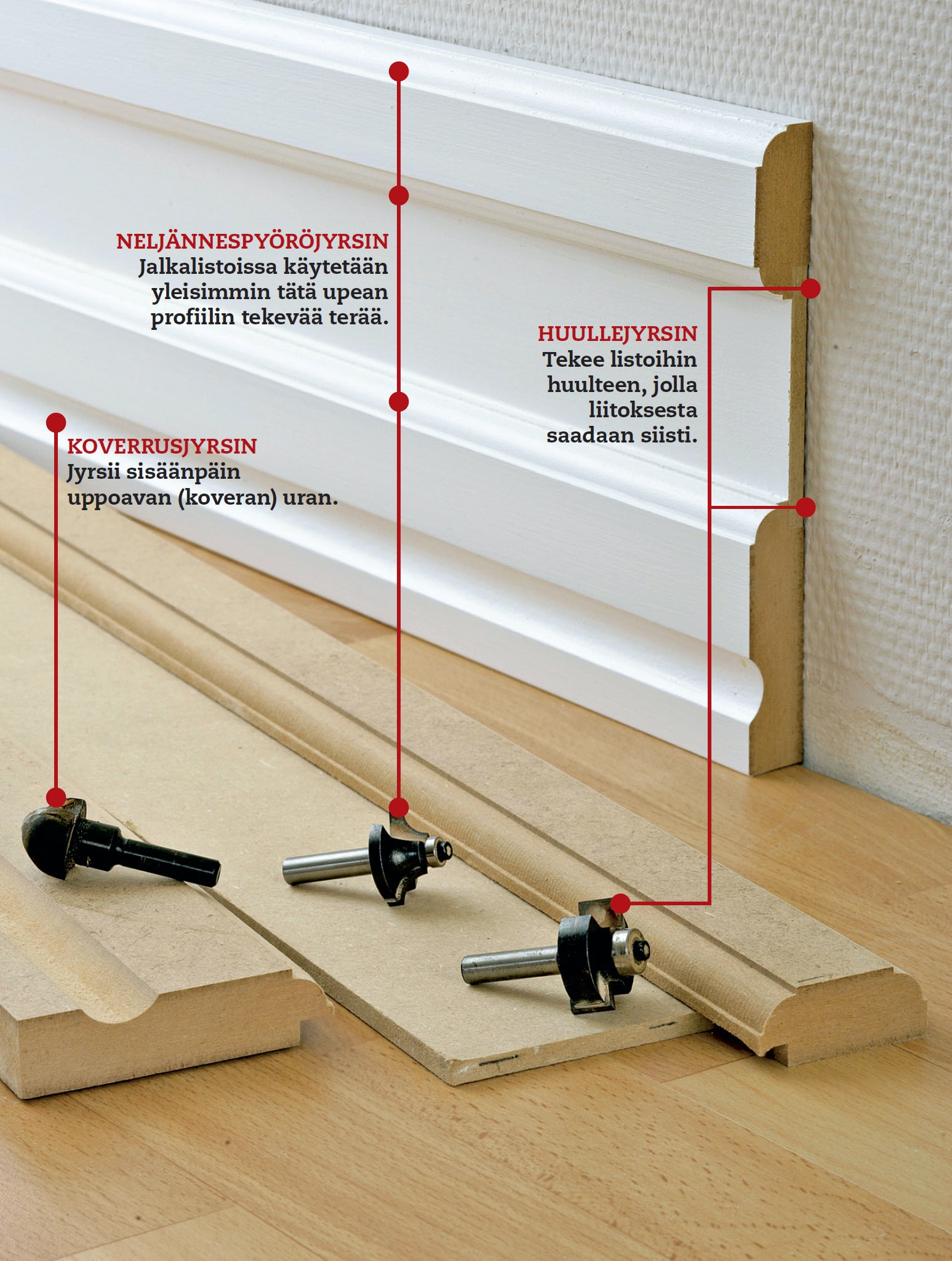 NELJÄNNESPYÖRÖJYRSIN
Jalkalistoissa käytetään yleisimmin tätä upean profiilin tekevää terää.

HUULLEJYRSIN
Tekee listoihin huulteen, jolla liitoksesta saadaan siisti.

KOVERRUSJYRSIN
Jyrsii sisäänpäin uppoavan (koveran) uran.